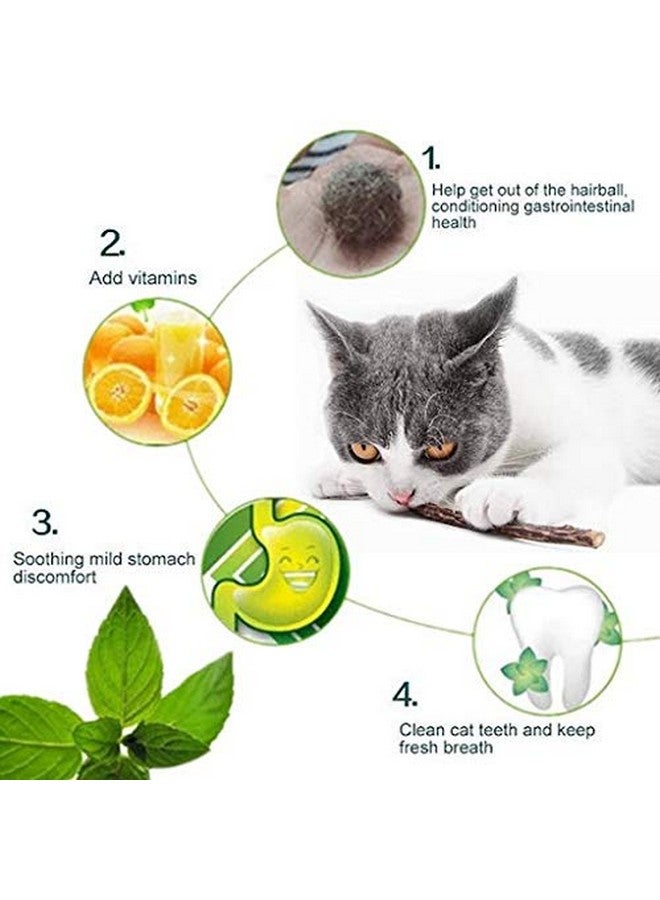 1.
Help get out of the hairball, conditioning gastrointestinal health

2.
Add vitamins

3.
Soothing mild stomach discomfort

4.
Clean cat teeth and keep fresh breath