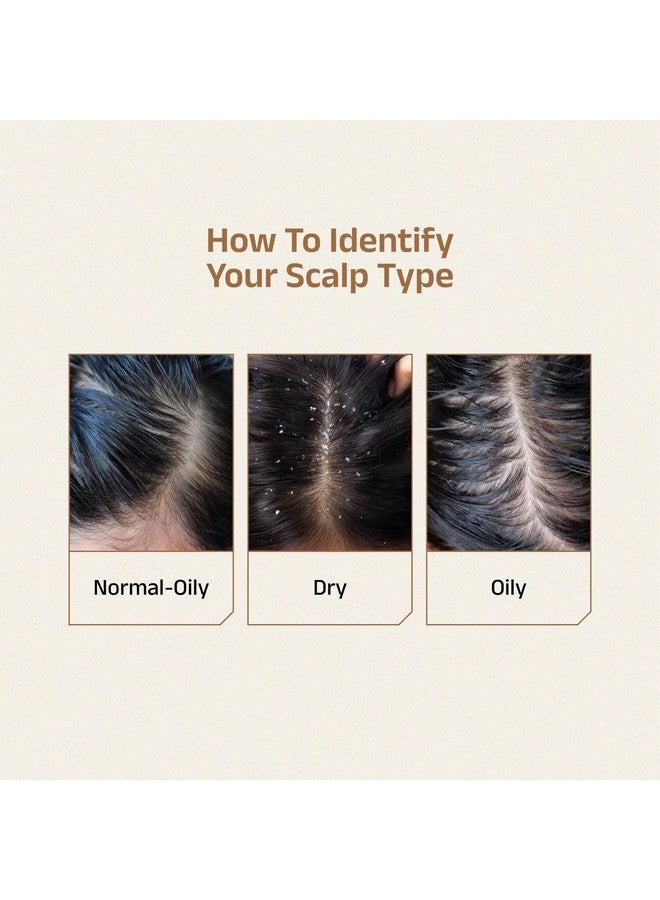 How To Identify
Your Scalp Type

Normal-Oily

Dry

Oily