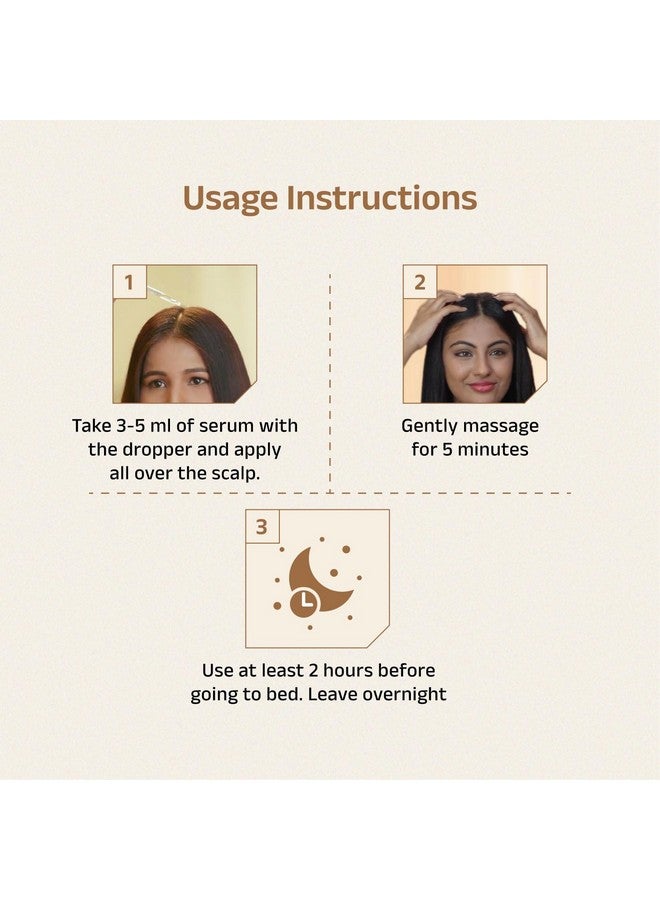 Usage Instructions

1

Take 3-5 ml of serum with the dropper and apply all over the scalp.

2

Gently massage for 5 minutes

3

Use at least 2 hours before going to bed. Leave overnight