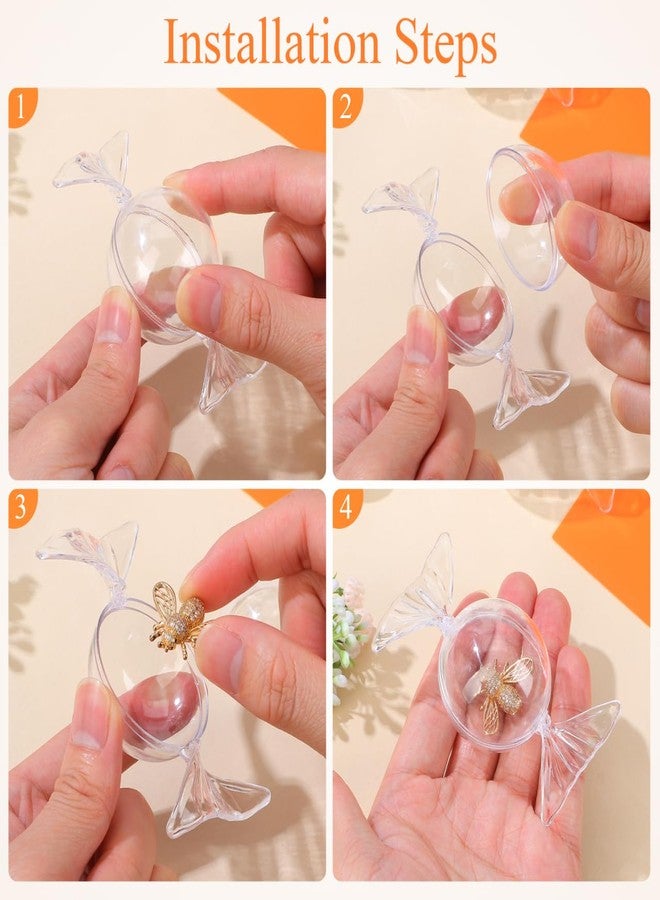 Installation Steps

1

2

3

4