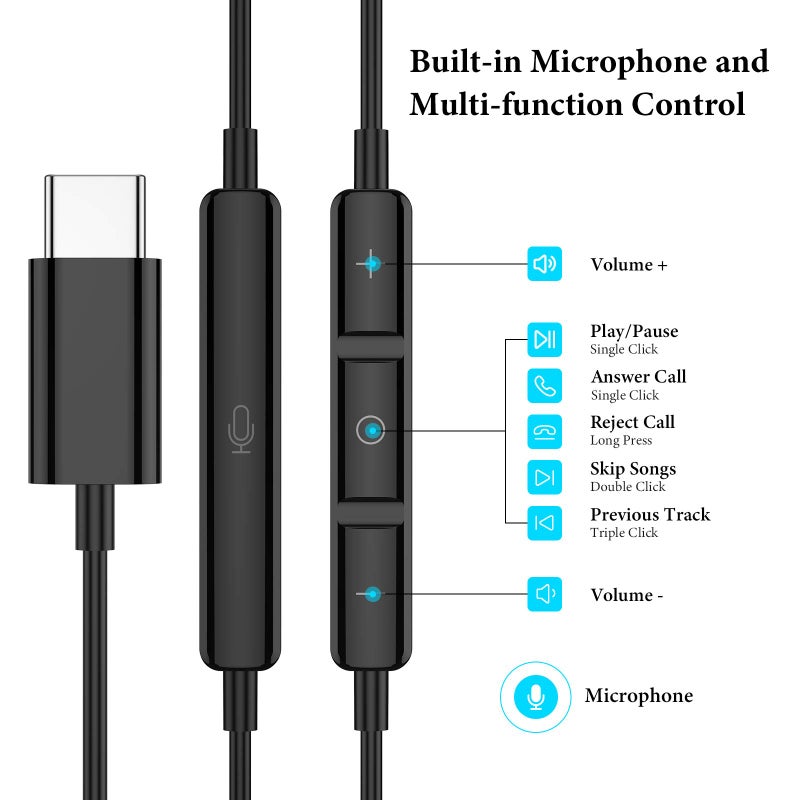 Built-in Microphone and Multi-function Control

Volume +

Play/Pause
Single Click

Answer Call
Single Click

Reject Call
Long Press

Skip Songs
Double Click

Previous Track
Triple Click

Volume -

Microphone