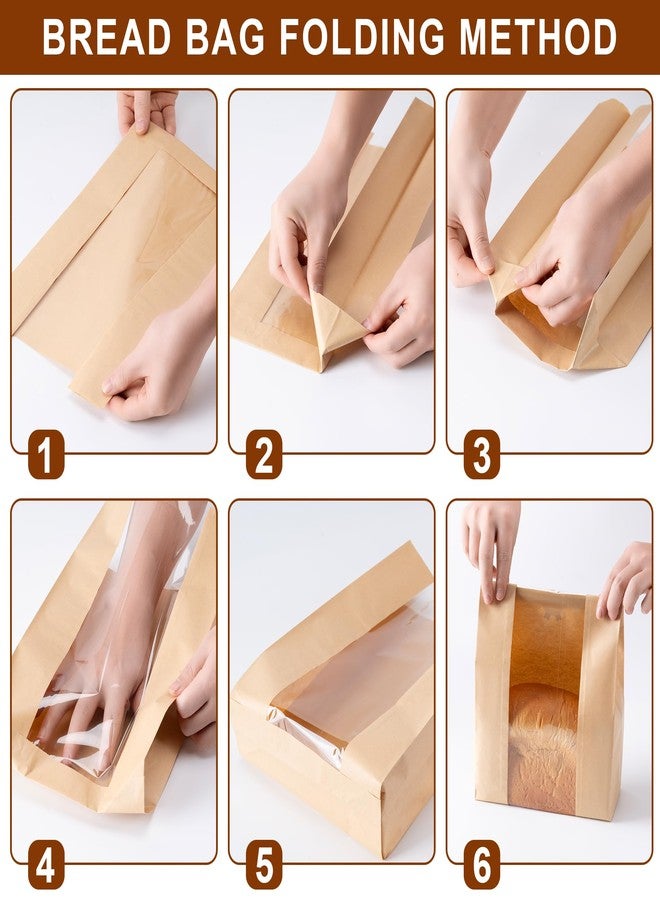 BREAD BAG FOLDING METHOD

1

2

3

4

5

6