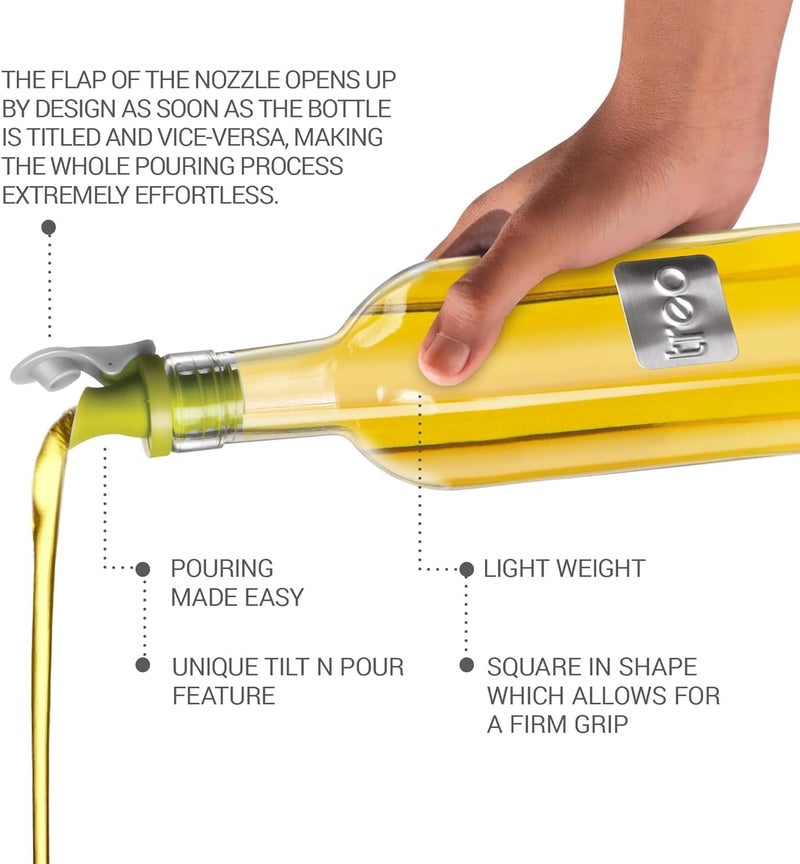 THE FLAP OF THE NOZZLE OPENS UP BY DESIGN AS SOON AS THE BOTTLE IS TITLED AND VICE-VERSA, MAKING THE WHOLE POURING PROCESS EXTREMELY EFFORTLESS.

treo

POURING MADE EASY

UNIQUE TILT N POUR FEATURE

LIGHT WEIGHT

SQUARE IN SHAPE WHICH ALLOWS FOR A FIRM GRIP