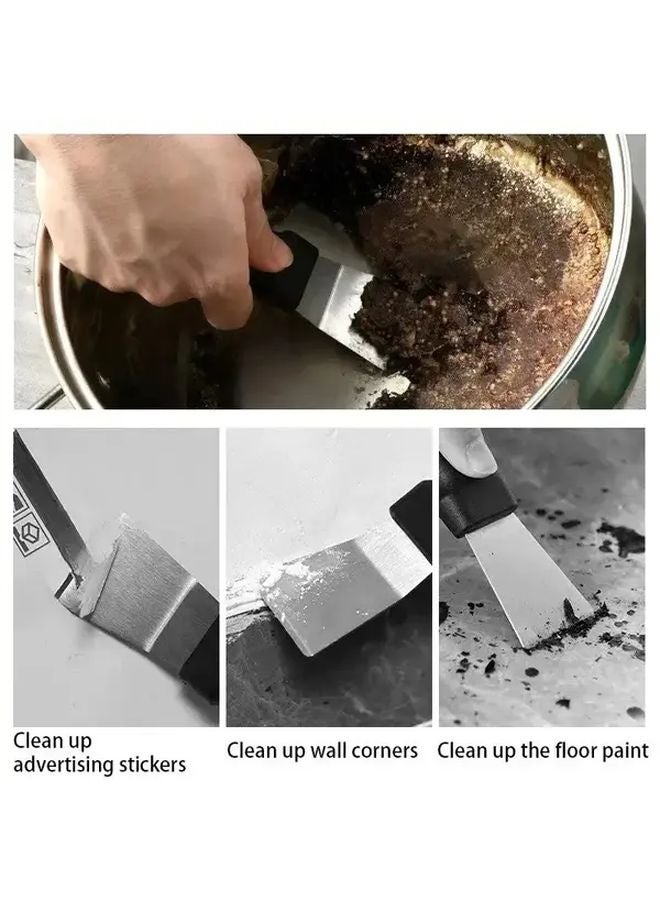 Clean up advertising stickers

Clean up wall corners

Clean up the floor paint