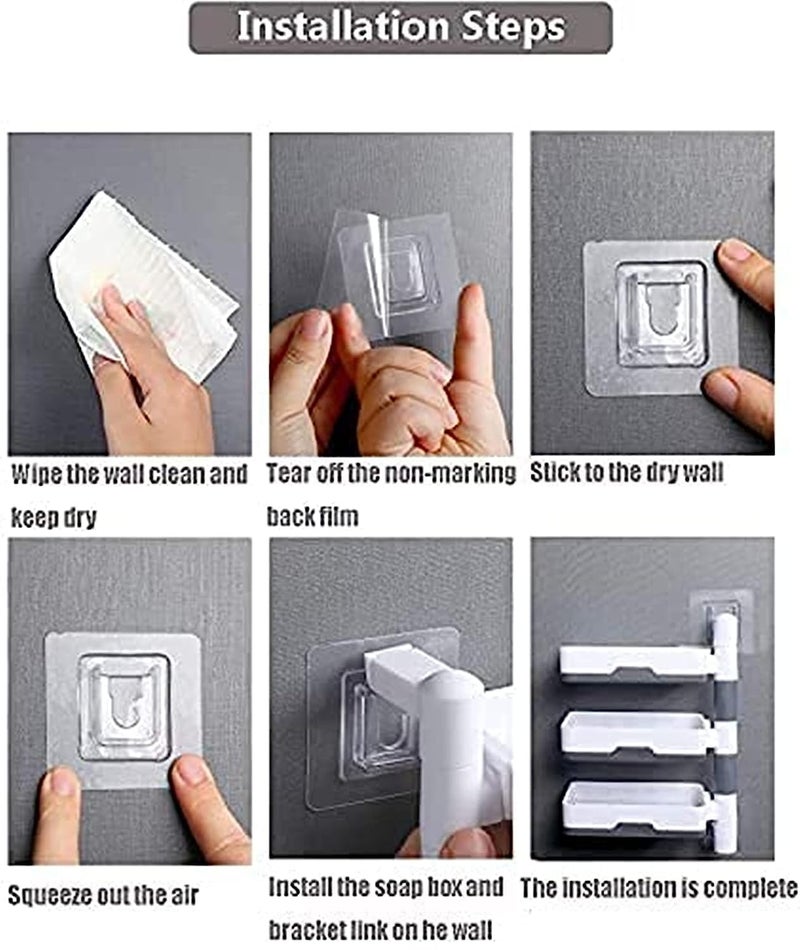 Installation Steps

Wipe the wall clean and keep dry

Tear off the non-marking back film

Stick to the dry wall

Squeeze out the air

Install the soap box and bracket link on he wall

The installation is complete