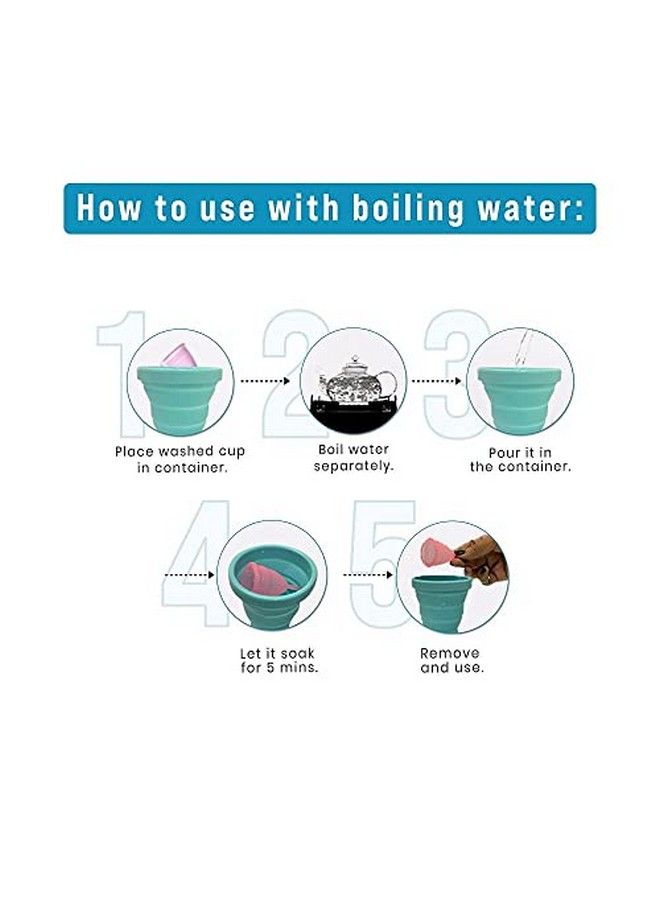 How to use with boiling water:

1
Place washed cup in container.

2
Boil water separately.

3
Pour it in the container.

4
Let it soak for 5 mins.

5
Remove and use.