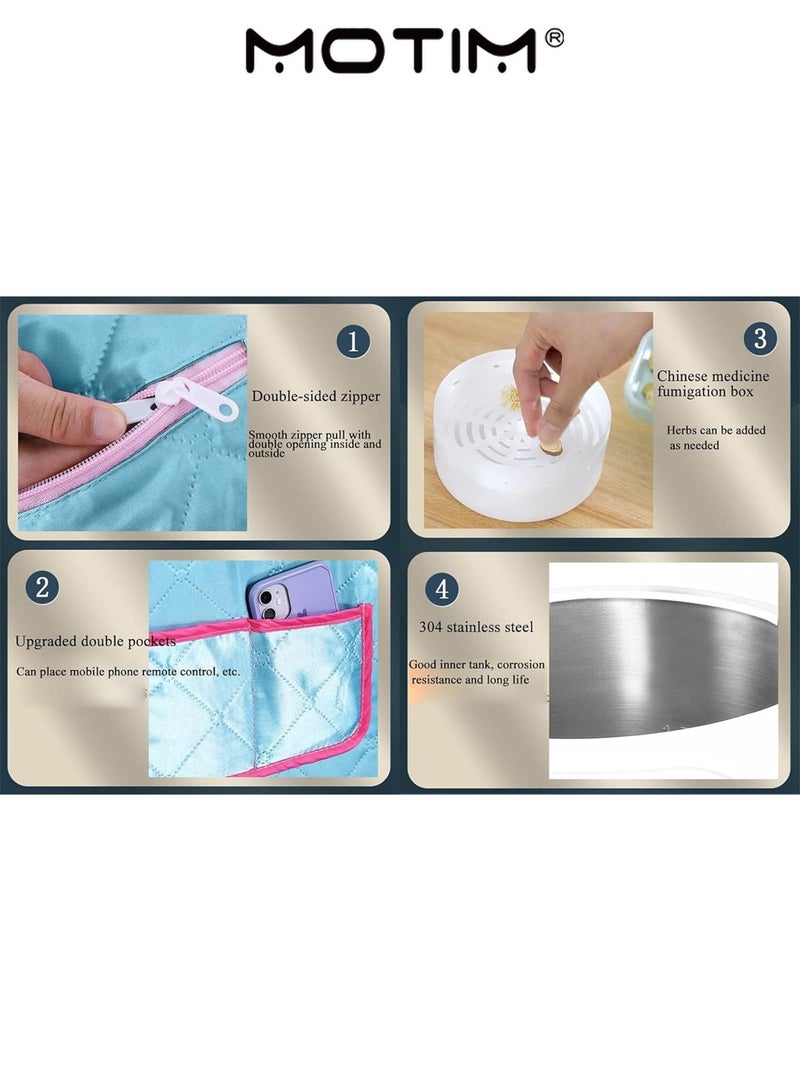 MOTIM®

1

Double-sided zipper

Smooth zipper pull with double opening inside and outside

3

Chinese medicine fumigation box

Herbs can be added as needed

2

Upgraded double pockets

Can place mobile phone remote control, etc.

4

304 stainless steel

Good inner tank, corrosion resistance and long life