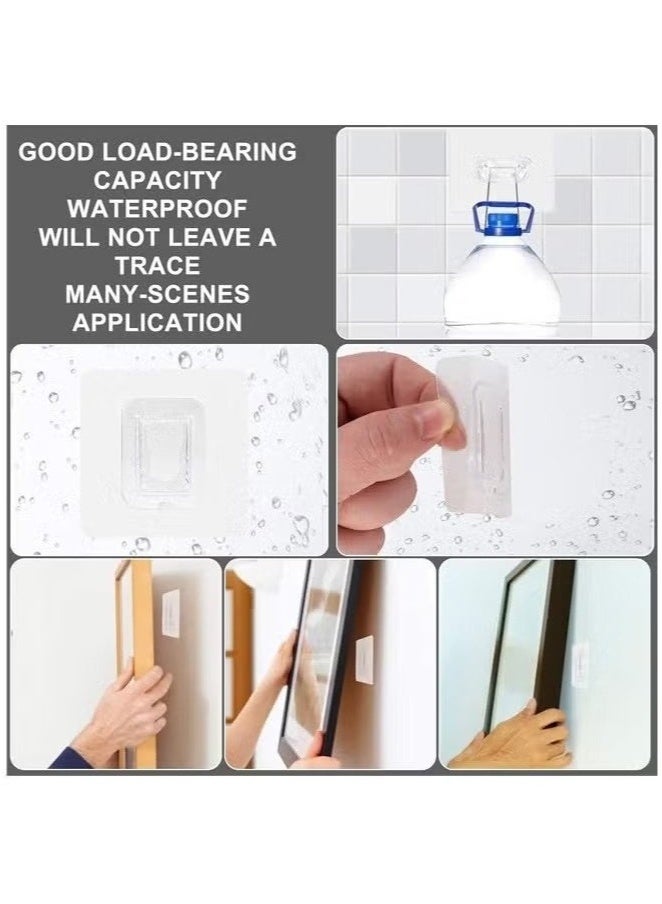 GOOD LOAD-BEARING CAPACITY
WATERPROOF
WILL NOT LEAVE A TRACE
MANY-SCENES APPLICATION