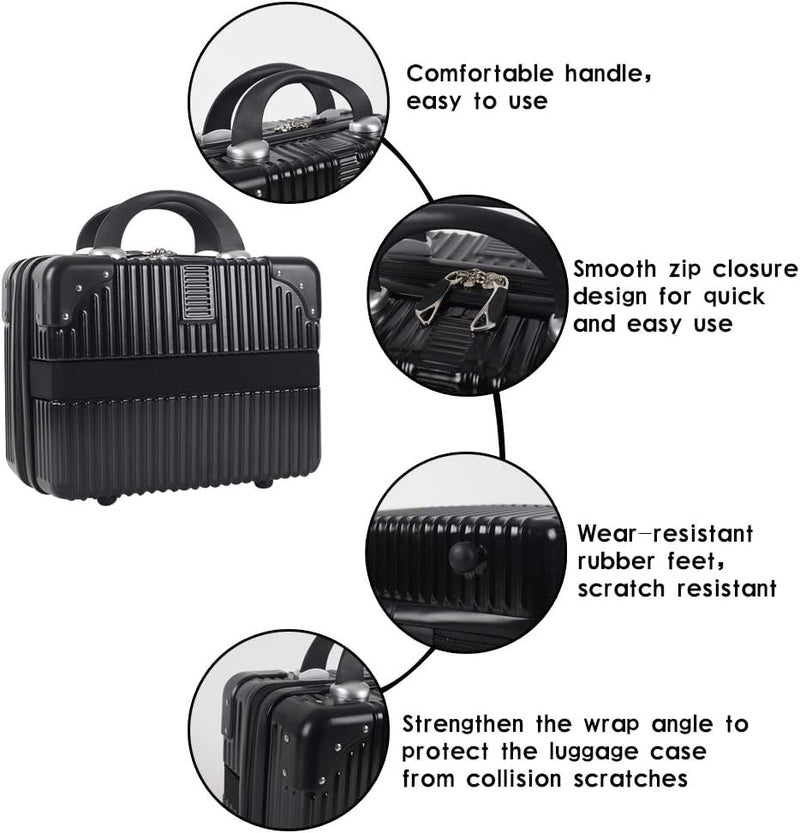 Comfortable handle, easy to use

Smooth zip closure design for quick and easy use

Wear-resistant rubber feet, scratch resistant

Strengthen the wrap angle to protect the luggage case from collision scratches