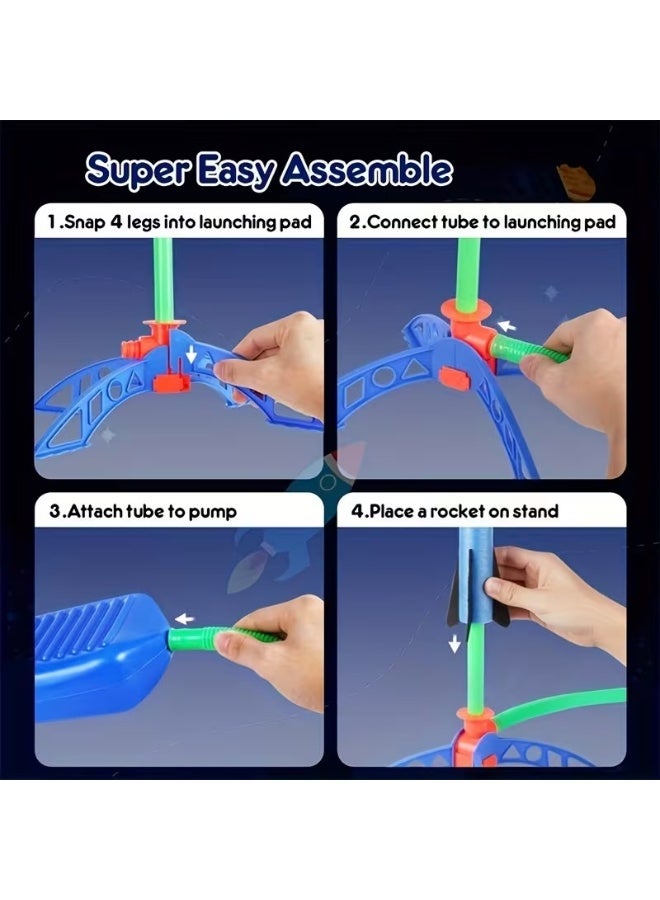 Super Easy Assemble

1.Snap 4 legs into launching pad

2.Connect tube to launching pad

3.Attach tube to pump

4.Place a rocket on stand