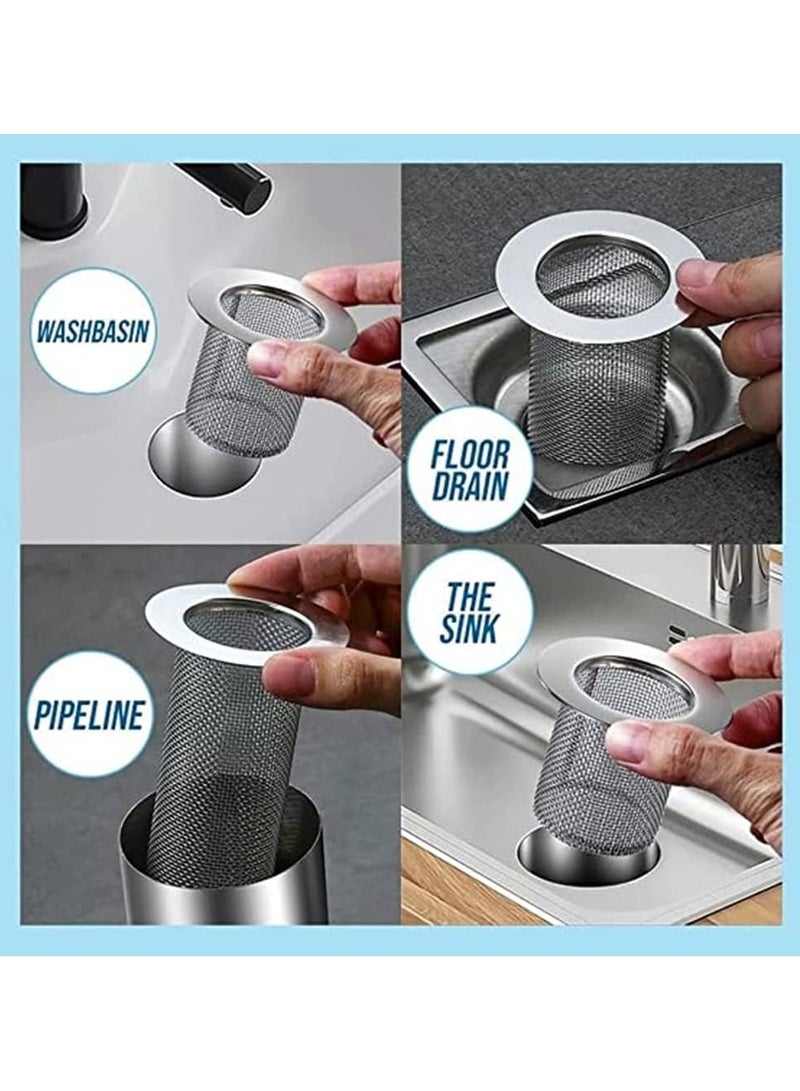 WASHBASIN

FLOOR DRAIN

PIPELINE

THE SINK