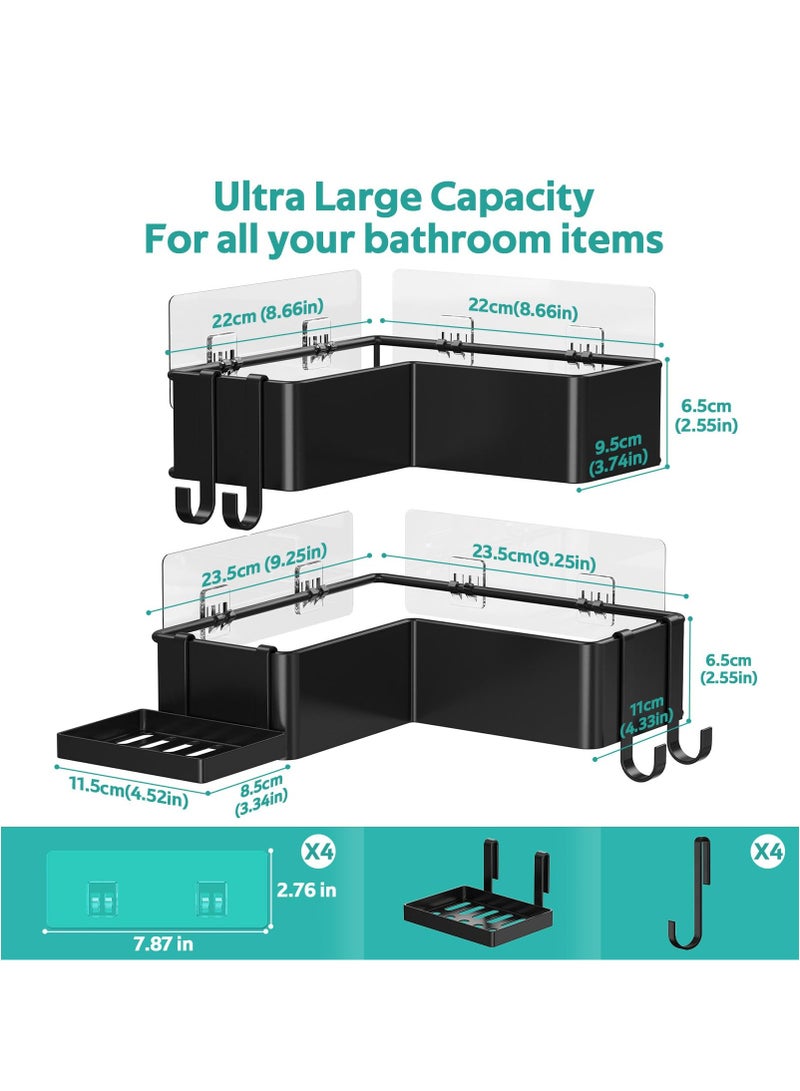 Ultra Large Capacity
For all your bathroom items

22cm (8.66in)
22cm(8.66in)
6.5cm (2.55in)
9.5cm (3.74in)

23.5cm (9.25in)
23.5cm(9.25in)
6.5cm (2.55in)
11cm (4.33in)
11.5cm(4.52in)
8.5cm (3.34in)

X4
2.76 in
7.87 in
X4