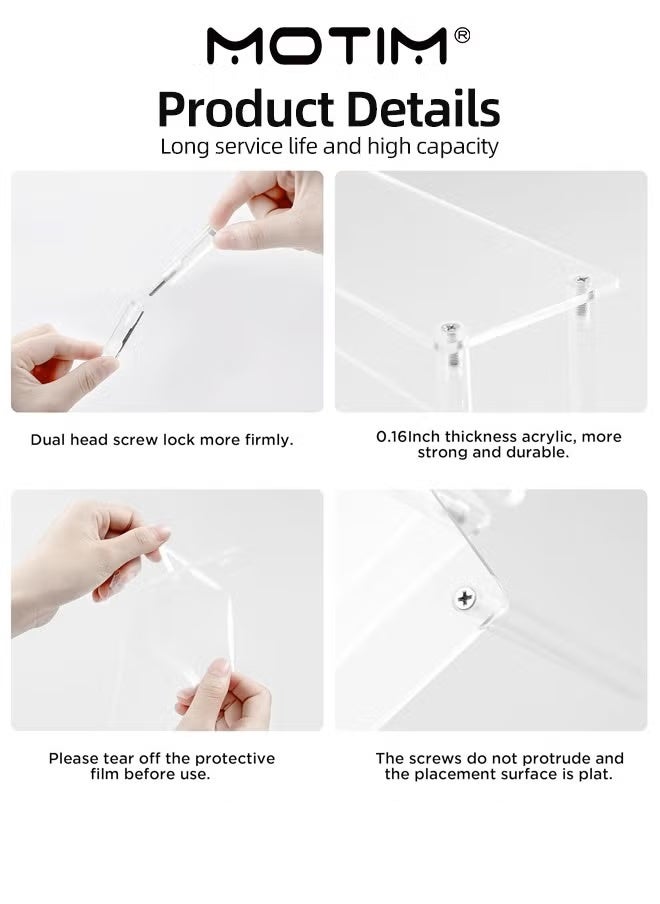 MOTIM®

Product Details

Long service life and high capacity

Dual head screw lock more firmly.

0.16Inch thickness acrylic, more strong and durable.

Please tear off the protective film before use.

The screws do not protrude and the placement surface is plat.