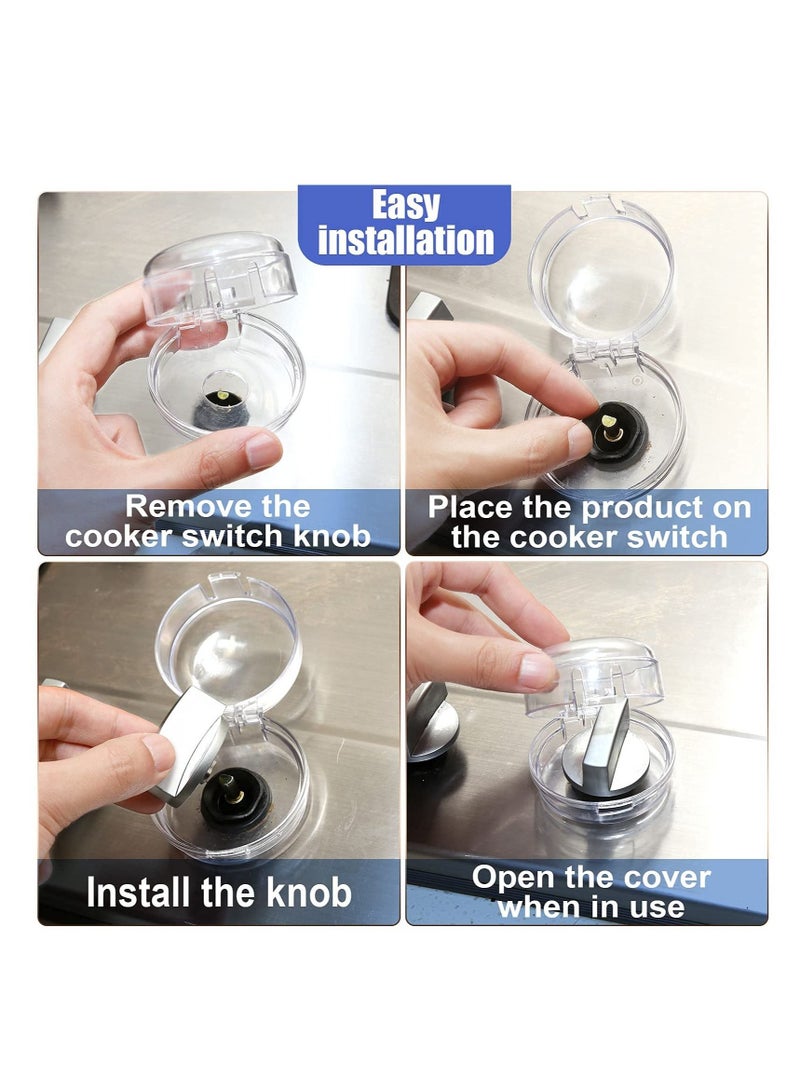 Easy installation

Remove the cooker switch knob

Place the product on the cooker switch

Install the knob

Open the cover when in use