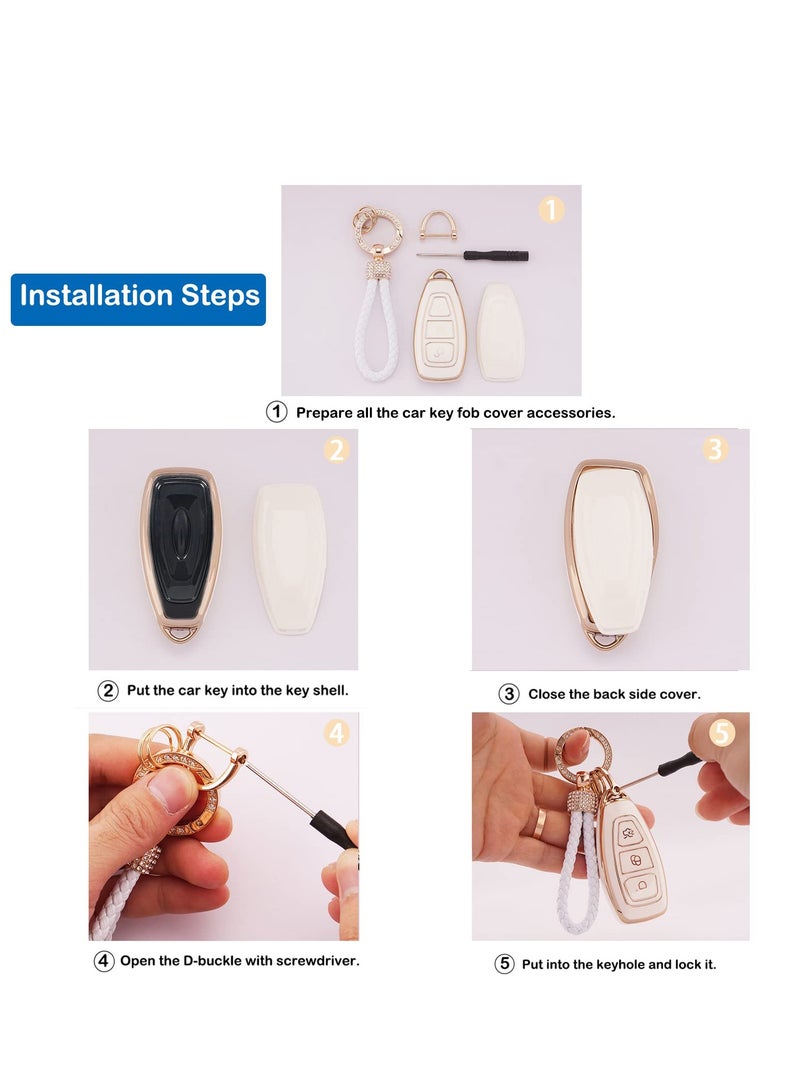 Installation Steps

1

① Prepare all the car key fob cover accessories.

2

② Put the car key into the key shell.

3

③ Close the back side cover.

4

④ Open the D-buckle with screwdriver.

5

⑤ Put into the keyhole and lock it.