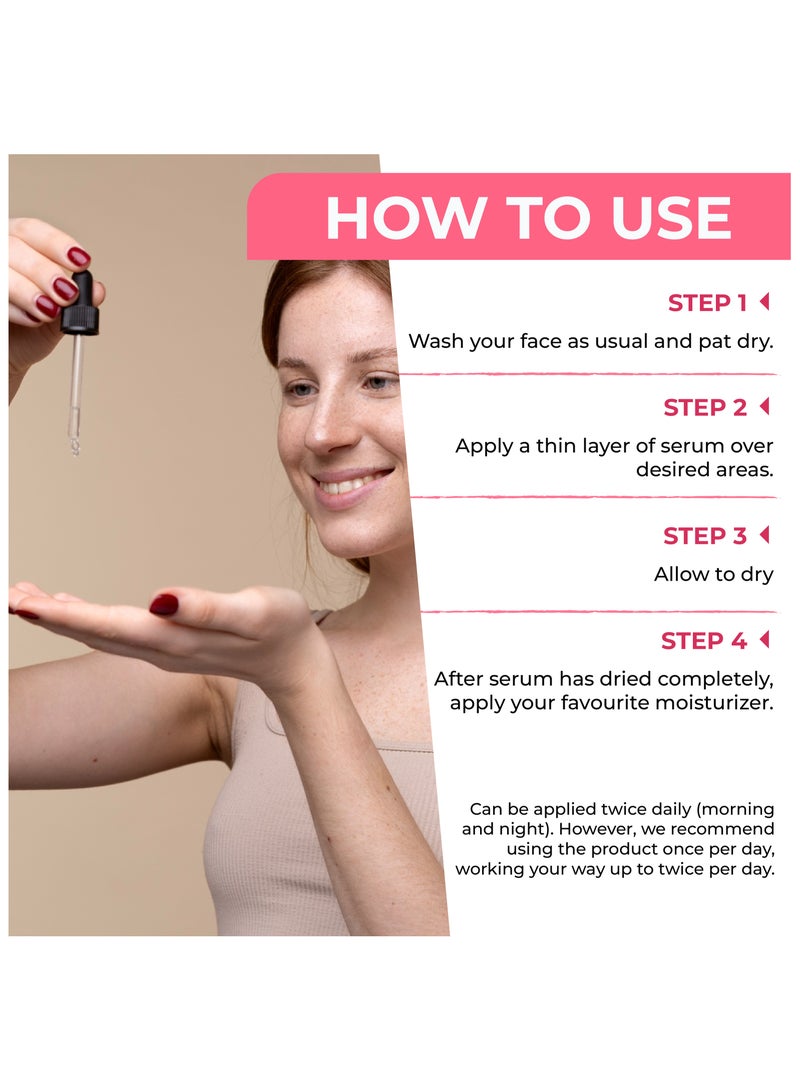 HOW TO USE

STEP 1

Wash your face as usual and pat dry.

STEP 2

Apply a thin layer of serum over desired areas.

STEP 3

Allow to dry

STEP 4

After serum has dried completely, apply your favourite moisturizer.

Can be applied twice daily (morning and night). However, we recommend using the product once per day, working your way up to twice per day.