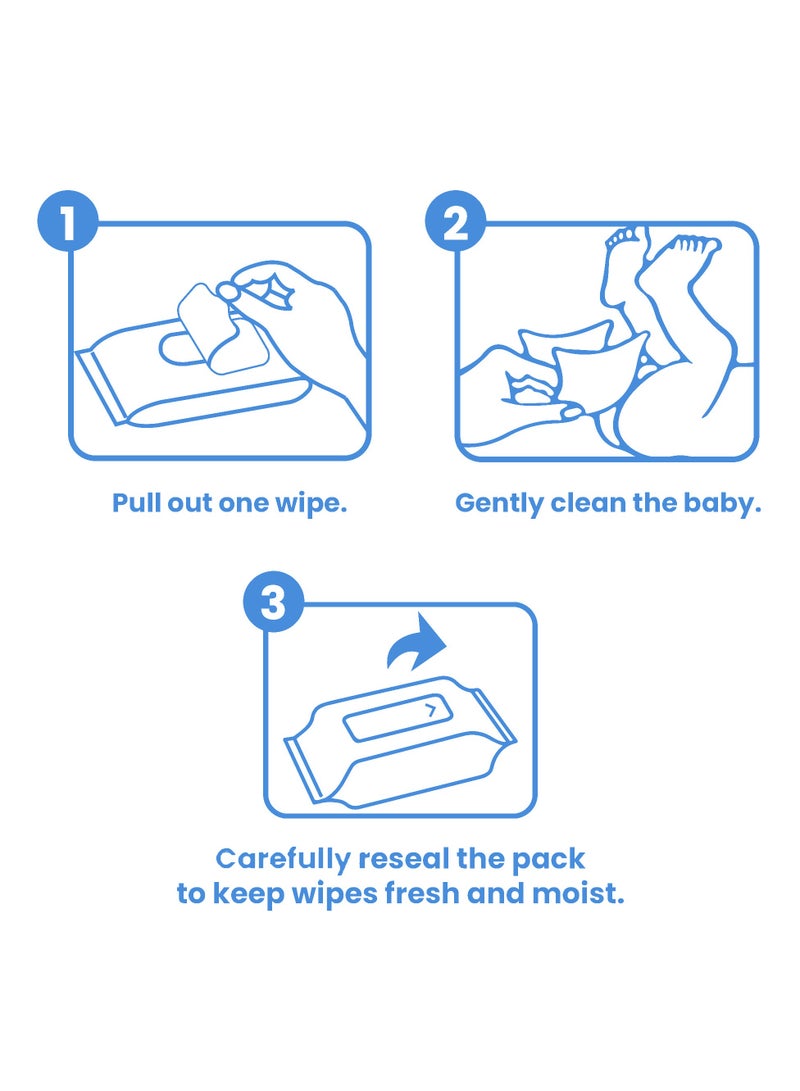 1

Pull out one wipe.

2

Gently clean the baby.

3

Carefully reseal the pack to keep wipes fresh and moist.