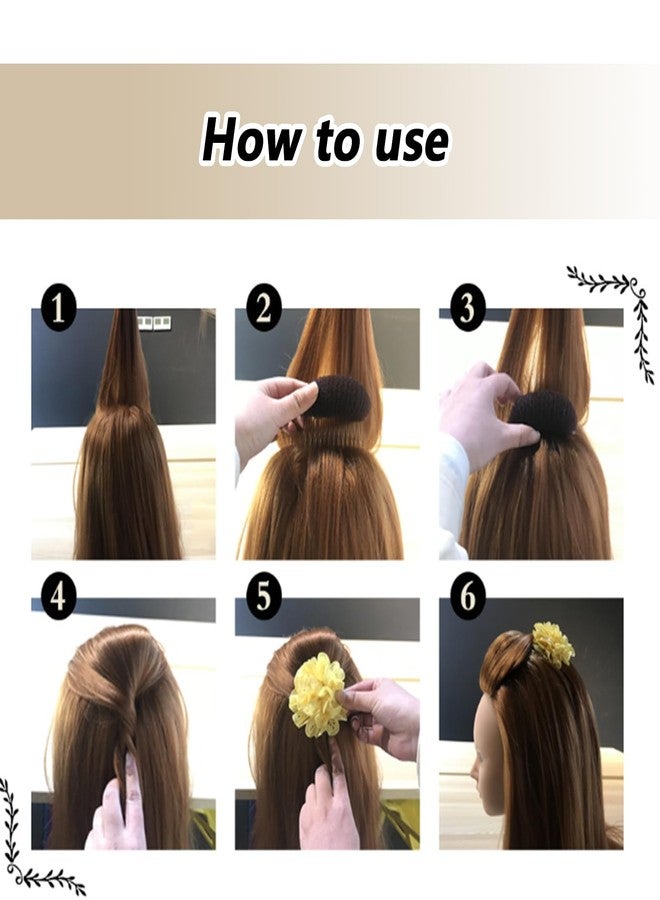 How to use

1

2

3

4

5

6