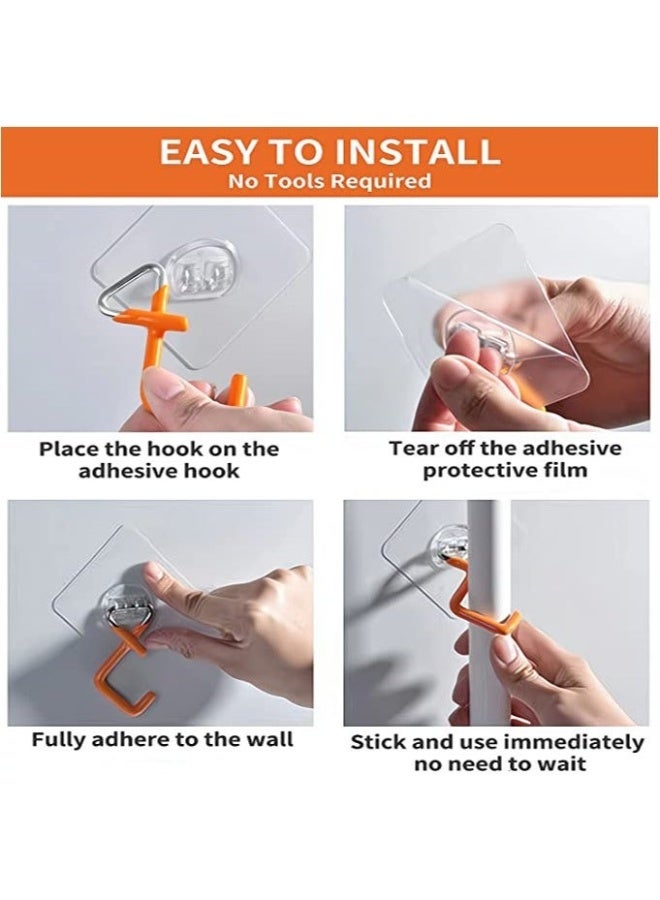 EASY TO INSTALL
No Tools Required

Place the hook on the adhesive hook

Tear off the adhesive protective film

Fully adhere to the wall

Stick and use immediately no need to wait