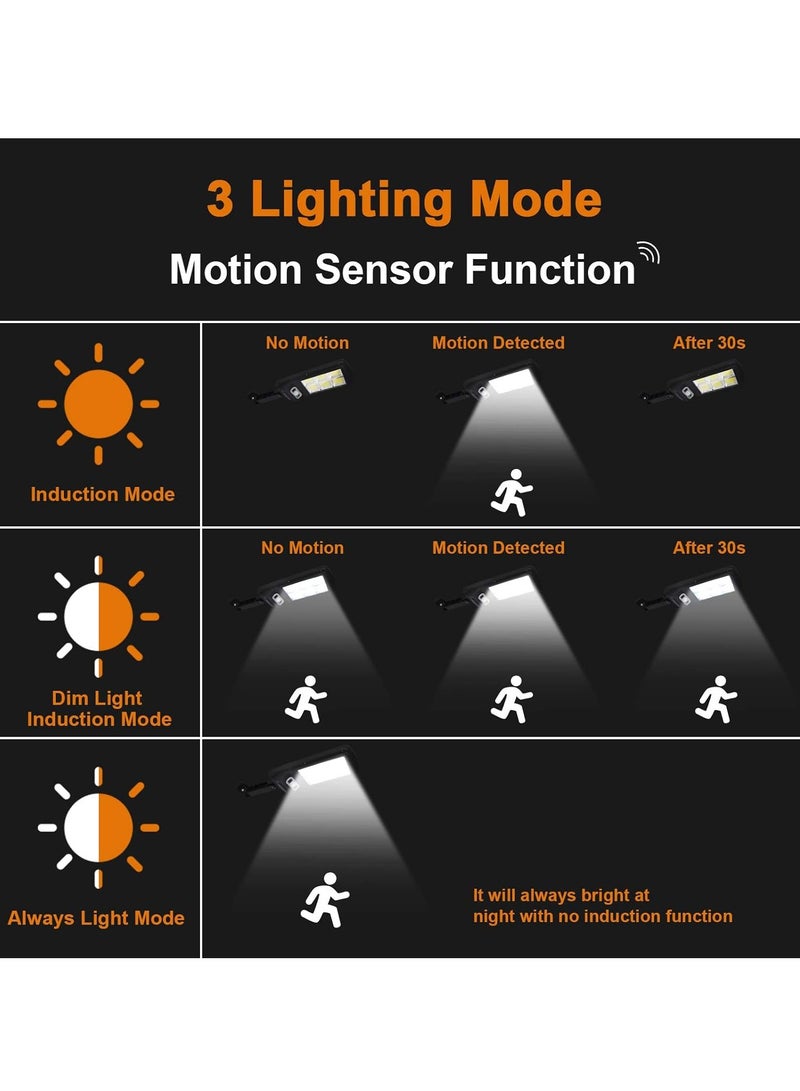 3 Lighting Mode

Motion Sensor Function

Induction Mode

No Motion

Motion Detected

After 30s

Dim Light Induction Mode

No Motion

Motion Detected

After 30s

Always Light Mode

It will always bright at night with no induction function