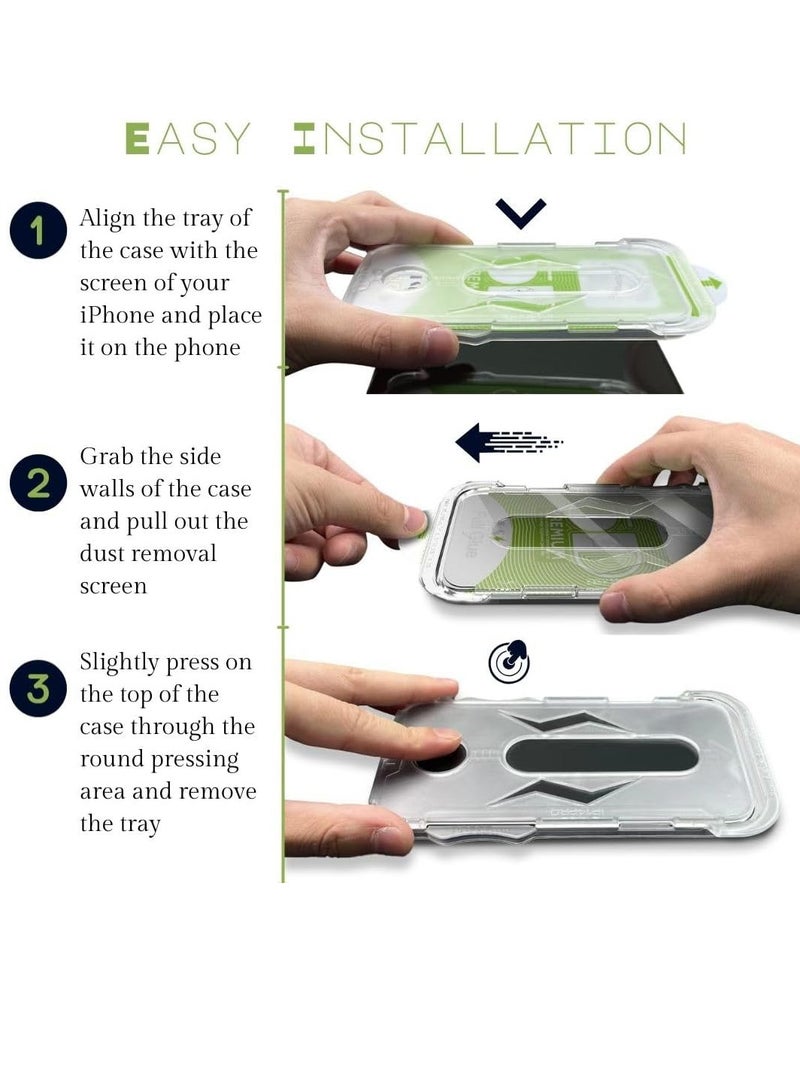 EASY INSTALLATION

1 Align the tray of the case with the screen of your iPhone and place it on the phone

2 Grab the side walls of the case and pull out the dust removal screen

3 Slightly press on the top of the case through the round pressing area and remove the tray