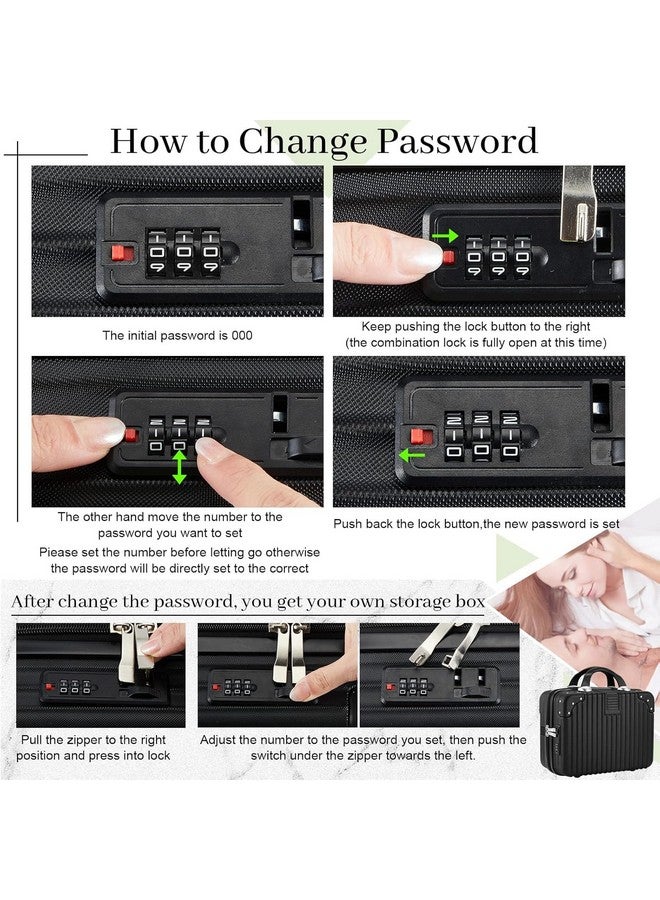 How to Change Password

The initial password is 000

Keep pushing the lock button to the right (the combination lock is fully open at this time)

The other hand move the number to the password you want to set

Please set the number before letting go otherwise the password will be directly set to the correct

Push back the lock button,the new password is set

After change the password, you get your own storage box

Pull the zipper to the right position and press into lock

Adjust the number to the password you set, then push the switch under the zipper towards the left.