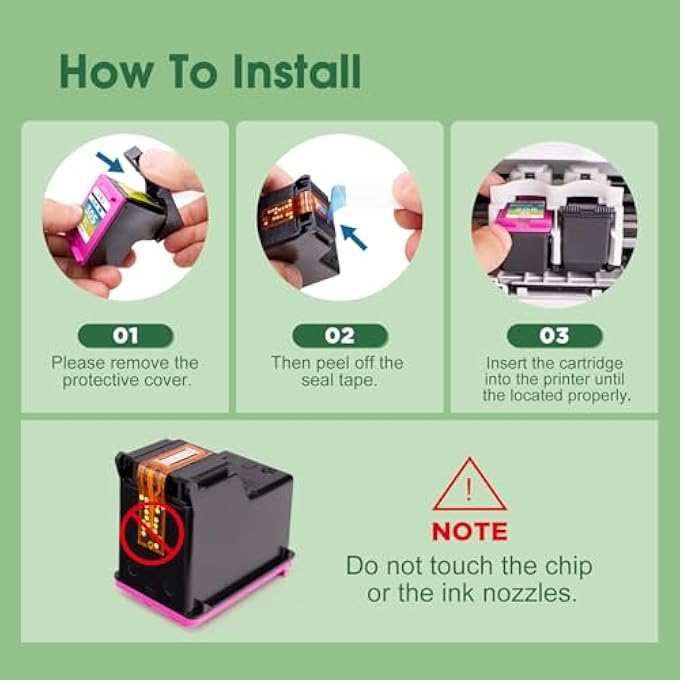 How To Install

01
Please remove the protective cover.

02
Then peel off the seal tape.

03
Insert the cartridge into the printer until the located properly.

!
NOTE
Do not touch the chip or the ink nozzles.