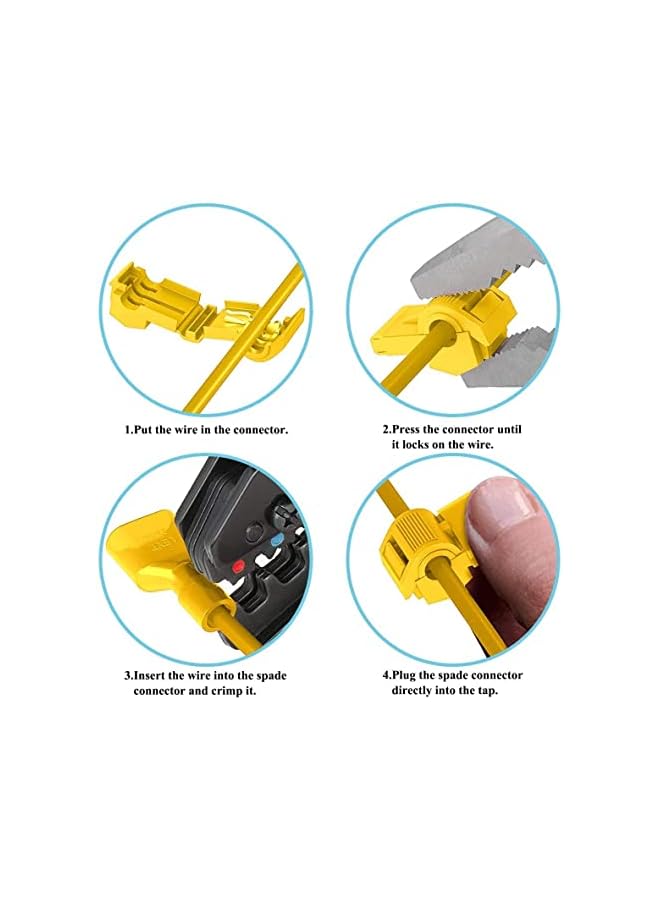 1.Put the wire in the connector.

2.Press the connector until it locks on the wire.

3.Insert the wire into the spade connector and crimp it.

4.Plug the spade connector directly into the tap.