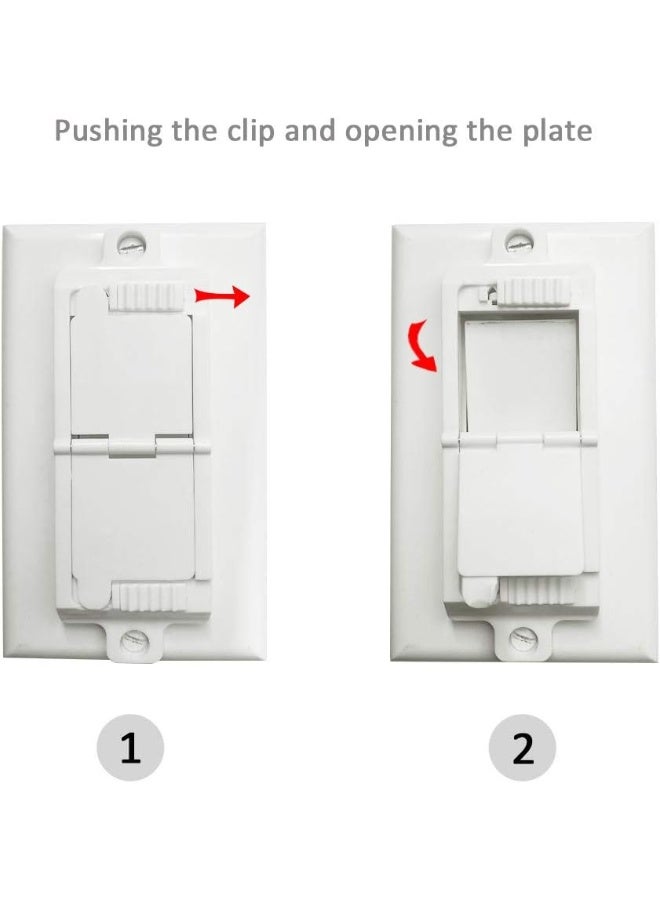 Pushing the clip and opening the plate

1

2