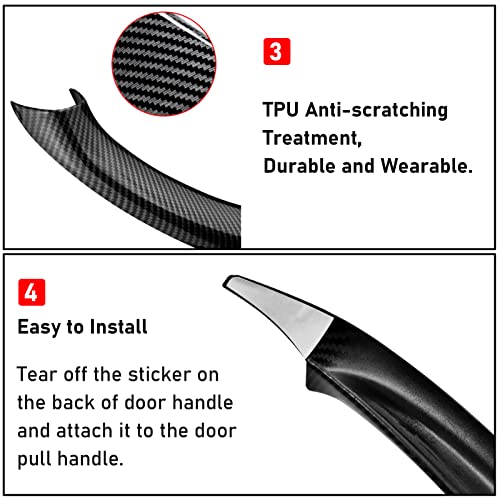 3

TPU Anti-scratching Treatment,
Durable and Wearable.

4

Easy to Install

Tear off the sticker on the back of door handle and attach it to the door pull handle.