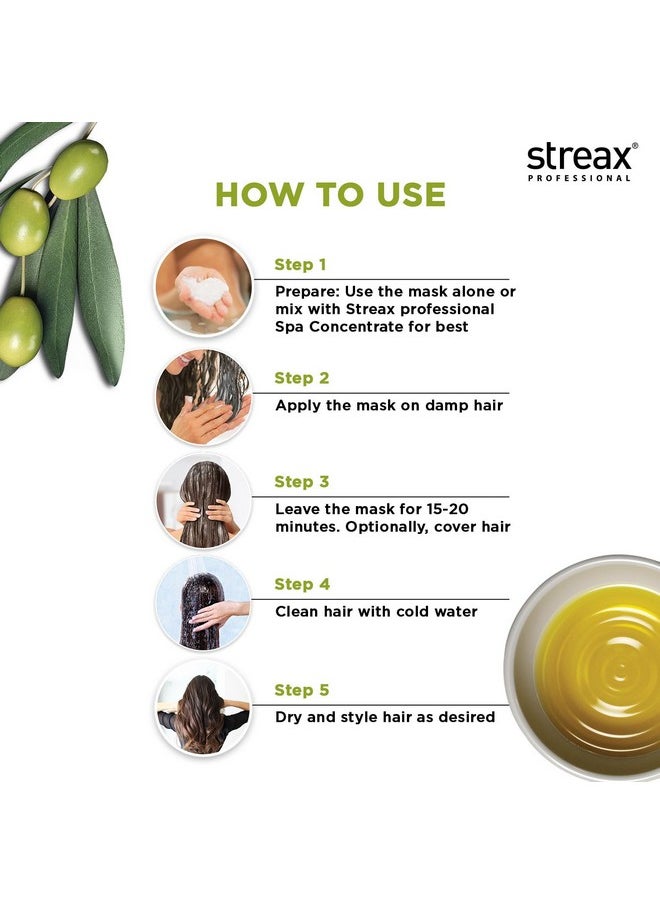 streax®
PROFESSIONAL

HOW TO USE

Step 1
Prepare: Use the mask alone or mix with Streax professional Spa Concentrate for best

Step 2
Apply the mask on damp hair

Step 3
Leave the mask for 15-20 minutes. Optionally, cover hair

Step 4
Clean hair with cold water

Step 5
Dry and style hair as desired