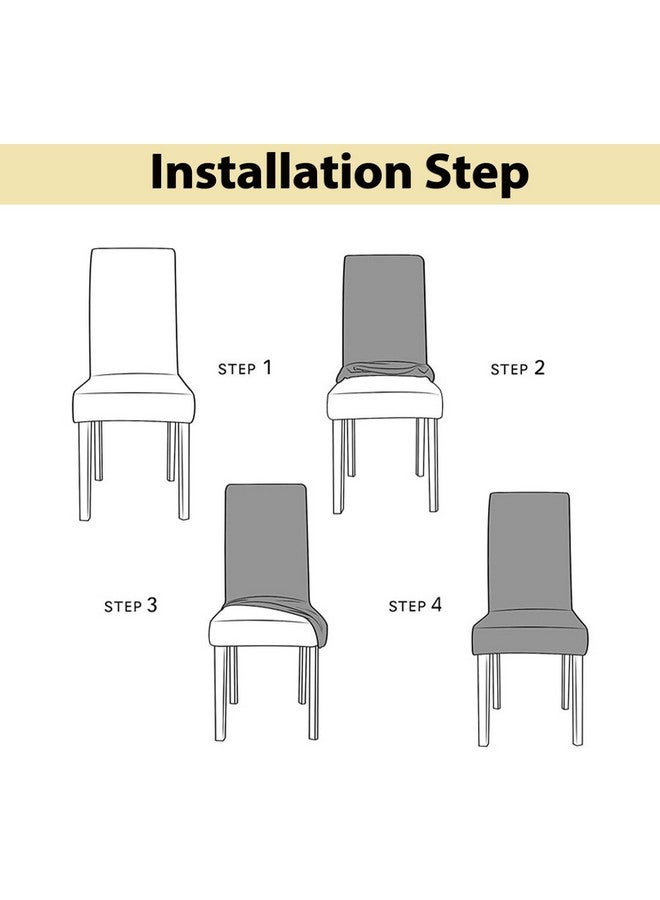 Installation Step

STEP 1

STEP 2

STEP 3

STEP 4