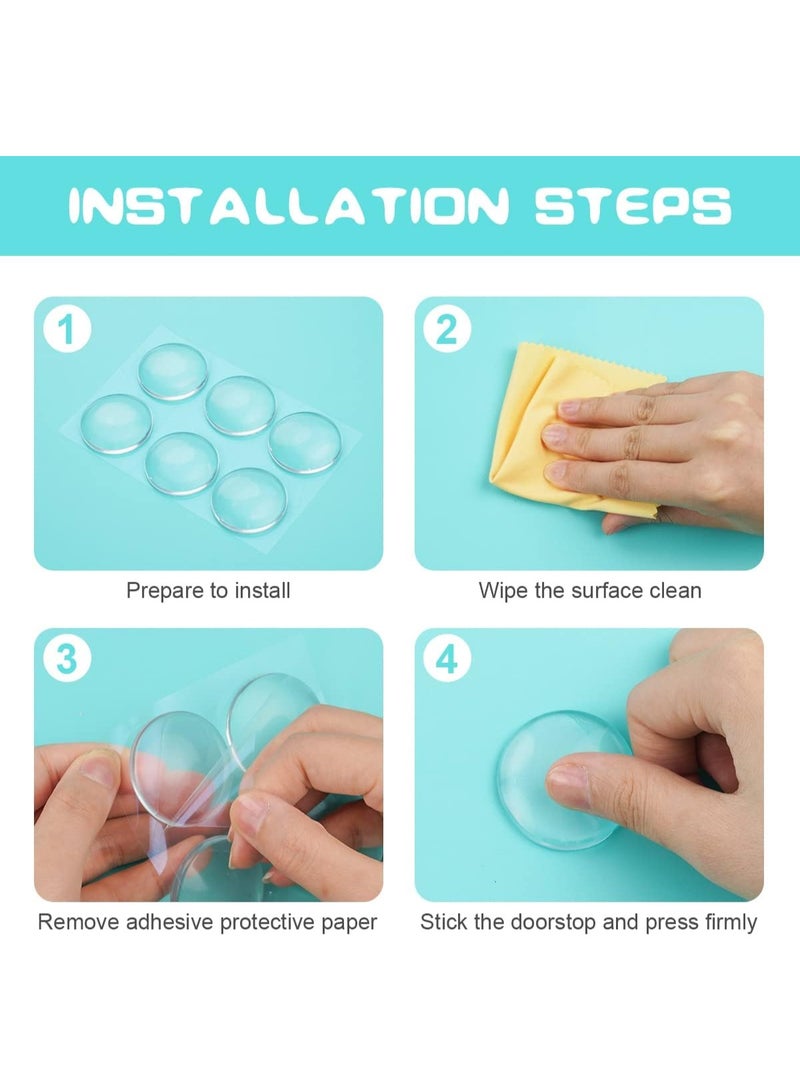 INSTALLATION STEPS

1

Prepare to install

2

Wipe the surface clean

3

Remove adhesive protective paper

4

Stick the doorstop and press firmly