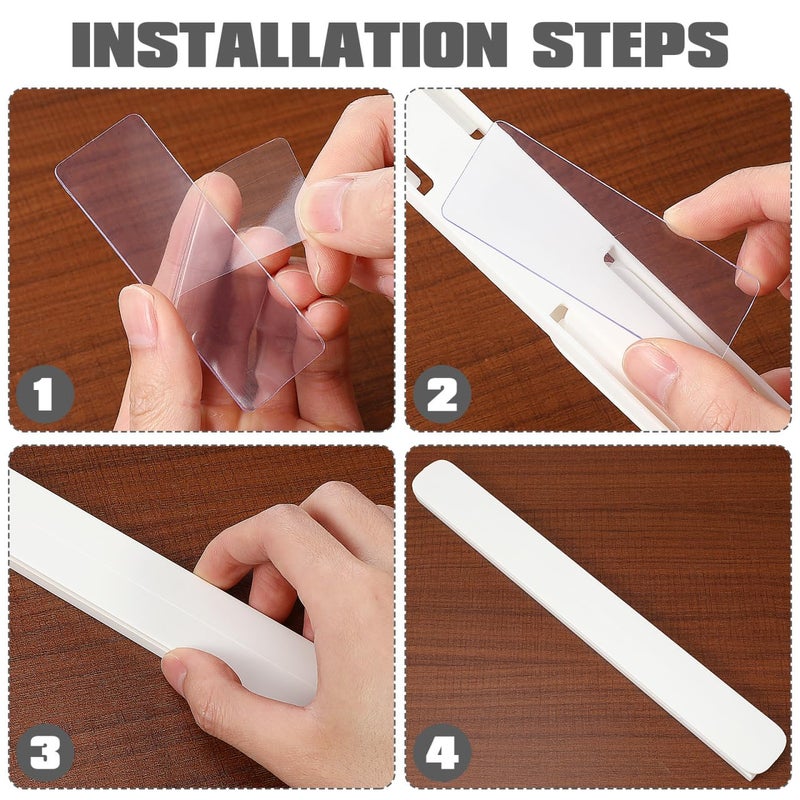 INSTALLATION STEPS

1

2

3

4