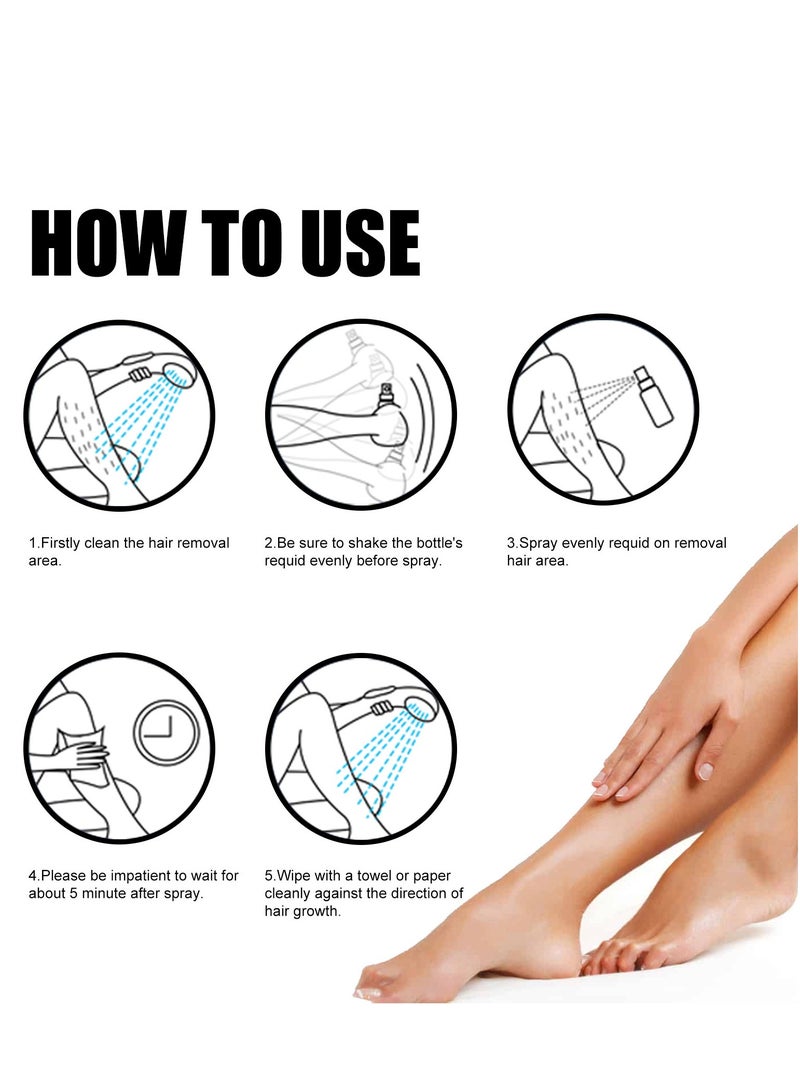 HOW TO USE

1.Firstly clean the hair removal area.

2.Be sure to shake the bottle's requid evenly before spray.

3.Spray evenly requid on removal hair area.

4.Please be impatient to wait for about 5 minute after spray.

5.Wipe with a towel or paper cleanly against the direction of hair growth.