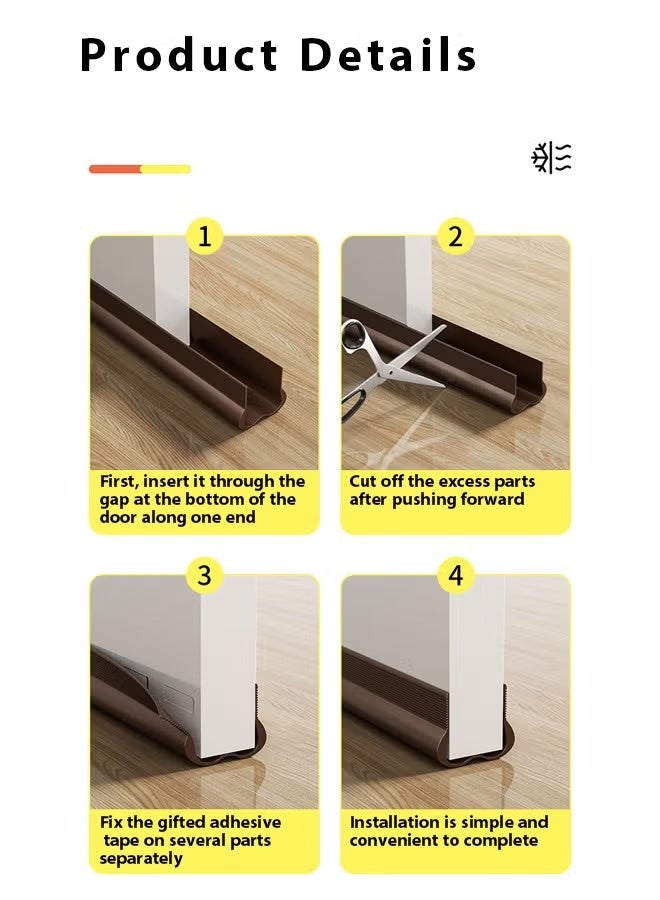 Product Details

1

First, insert it through the gap at the bottom of the door along one end

2

Cut off the excess parts after pushing forward

3

Fix the gifted adhesive tape on several parts separately

4

Installation is simple and convenient to complete