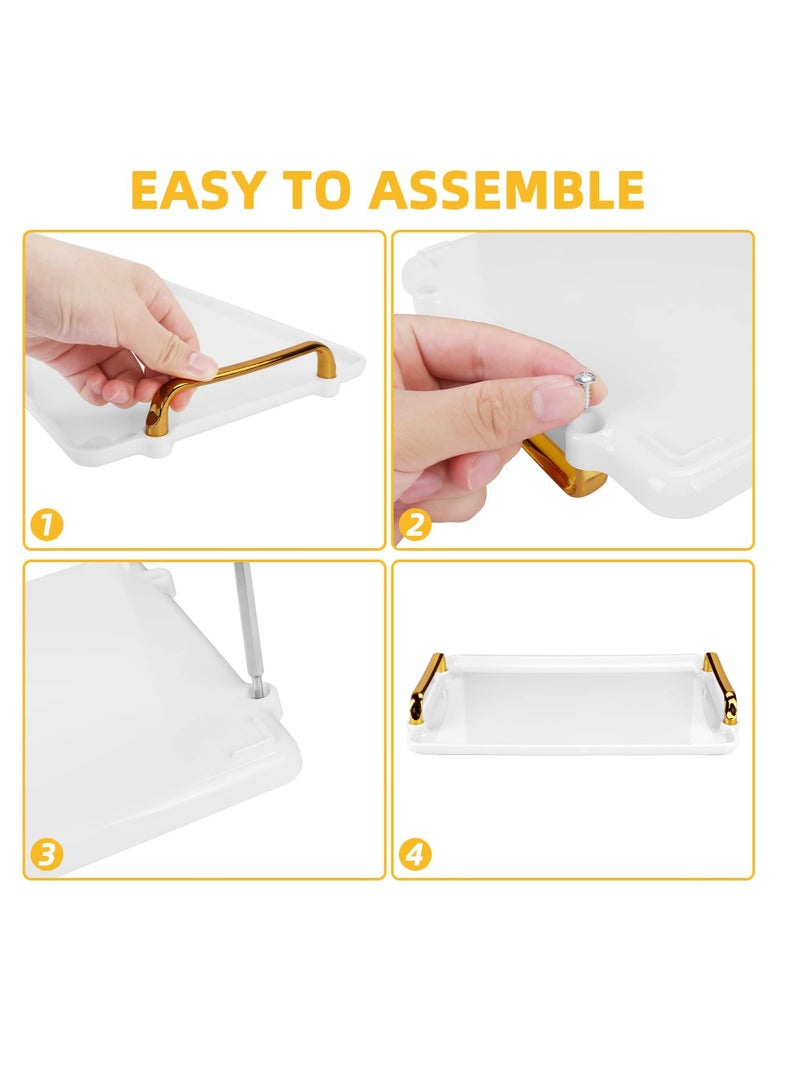 EASY TO ASSEMBLE

1

2

3

4