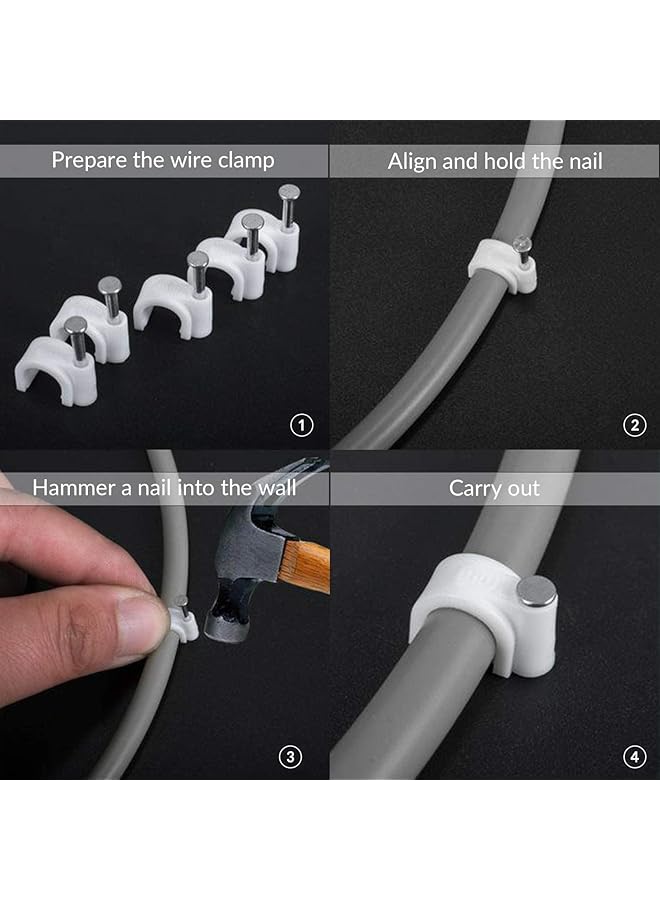 Prepare the wire clamp

1

Align and hold the nail

2

Hammer a nail into the wall

3

Carry out

4