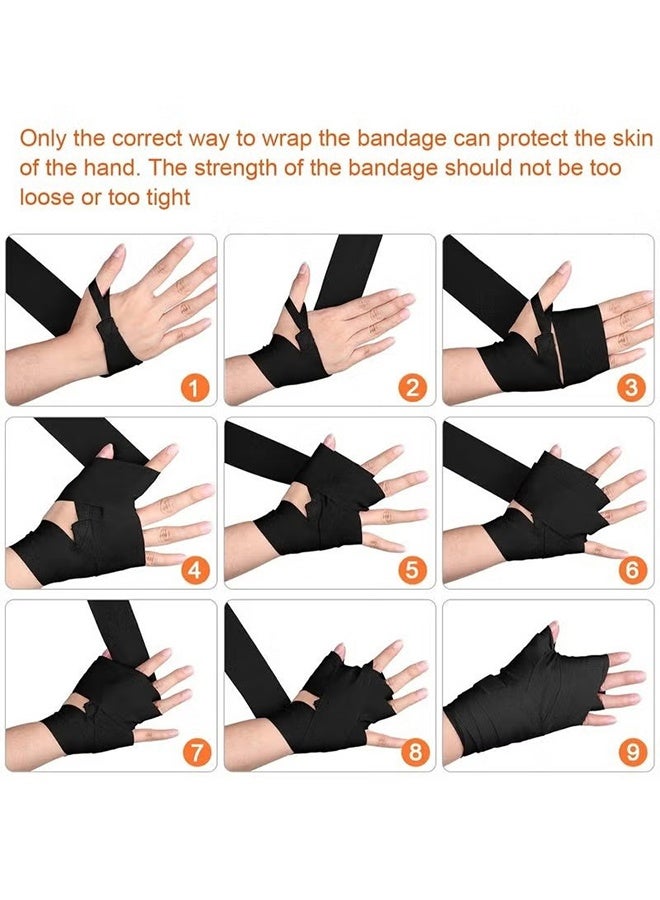 Only the correct way to wrap the bandage can protect the skin of the hand. The strength of the bandage should not be too loose or too tight

1

2

3

4

5

6

7

8

9