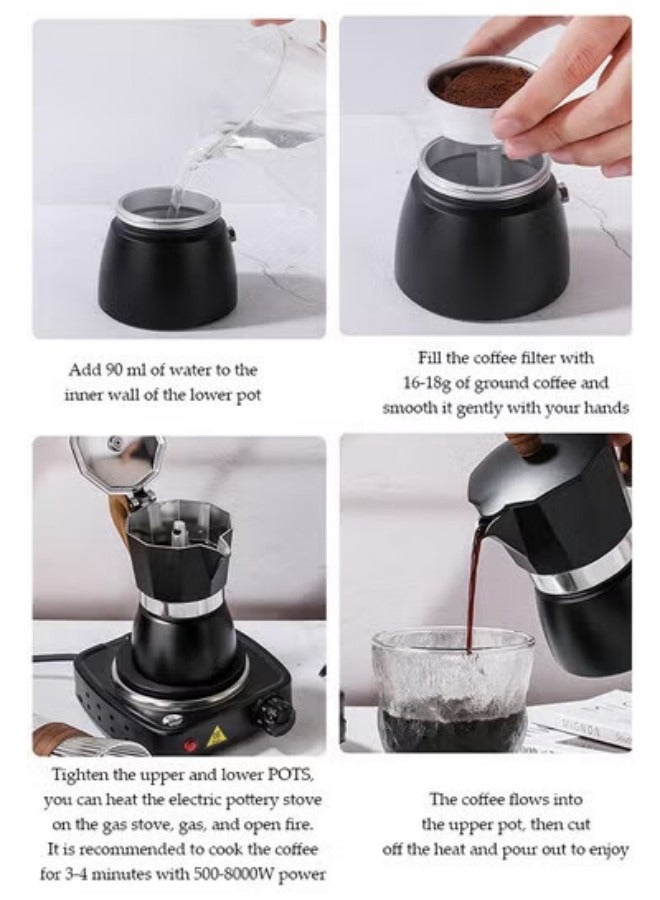 Add 90 ml of water to the inner wall of the lower pot

Fill the coffee filter with 16-18g of ground coffee and smooth it gently with your hands

Tighten the upper and lower POTS, you can heat the electric pottery stove on the gas stove, gas, and open fire. It is recommended to cook the coffee for 3-4 minutes with 500-8000W power

The coffee flows into the upper pot, then cut off the heat and pour out to enjoy