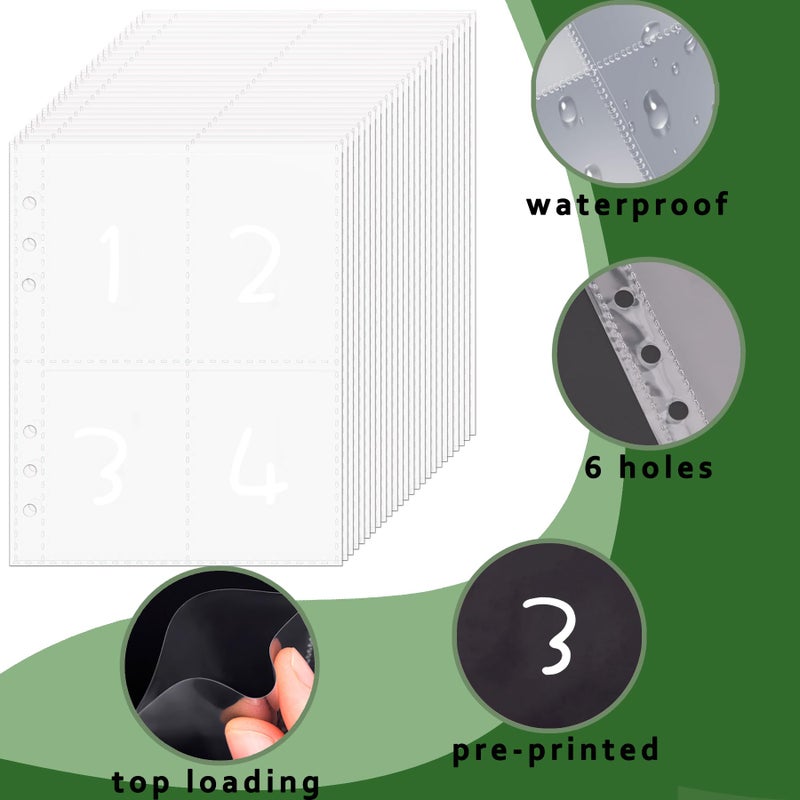 1 2
3 4

waterproof

6 holes

3

pre-printed

top loading