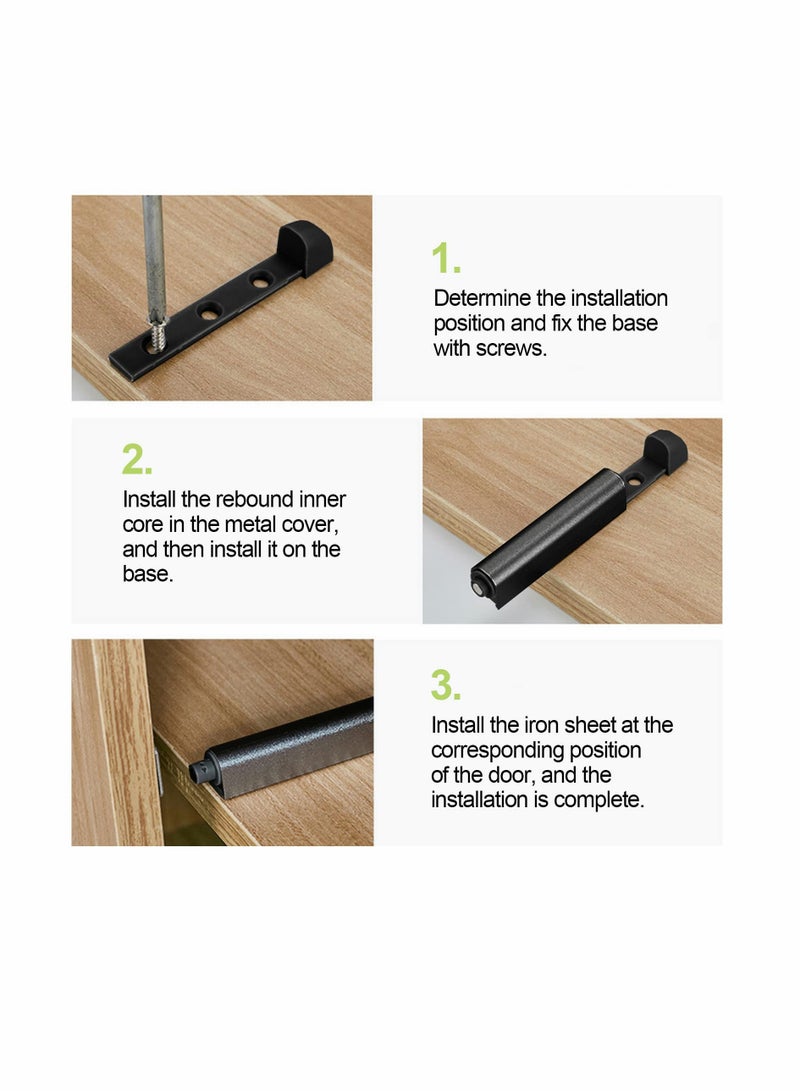 1.

Determine the installation position and fix the base with screws.

2.

Install the rebound inner core in the metal cover, and then install it on the base.

3.

Install the iron sheet at the corresponding position of the door, and the installation is complete.