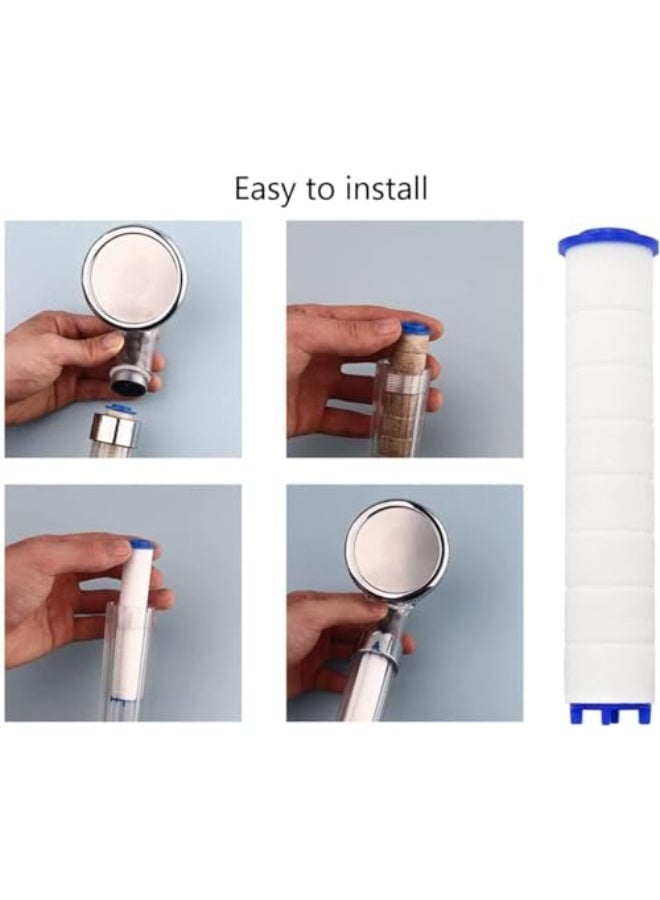 Easy to install