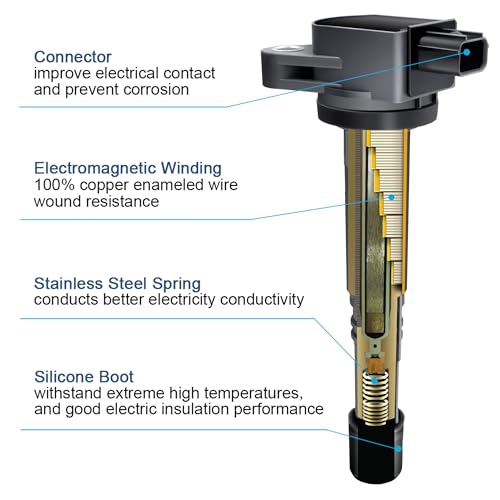 Connector
improve electrical contact and prevent corrosion

Electromagnetic Winding
100% copper enameled wire wound resistance

Stainless Steel Spring
conducts better electricity conductivity

Silicone Boot
withstand extreme high temperatures, and good electric insulation performance