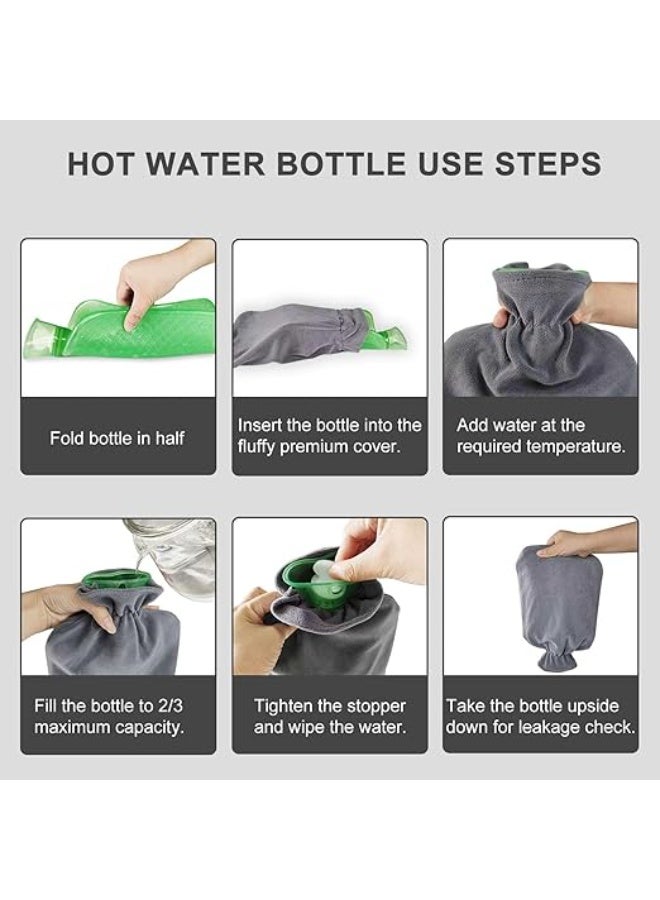 HOT WATER BOTTLE USE STEPS

Fold bottle in half

Insert the bottle into the fluffy premium cover.

Add water at the required temperature.

Fill the bottle to 2/3 maximum capacity.

Tighten the stopper and wipe the water.

Take the bottle upside down for leakage check.