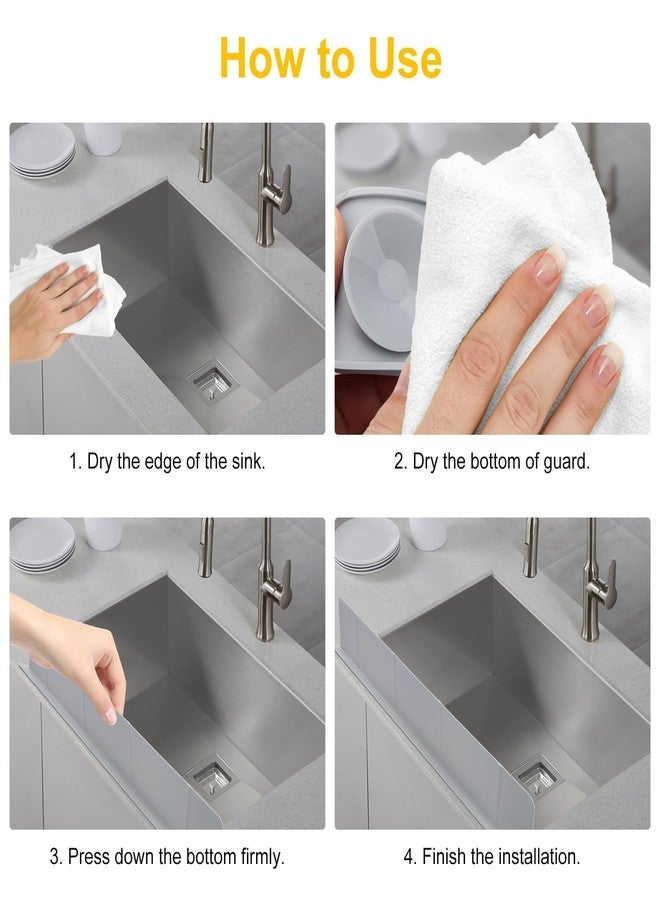 How to Use

1. Dry the edge of the sink.

2. Dry the bottom of guard.

3. Press down the bottom firmly.

4. Finish the installation.