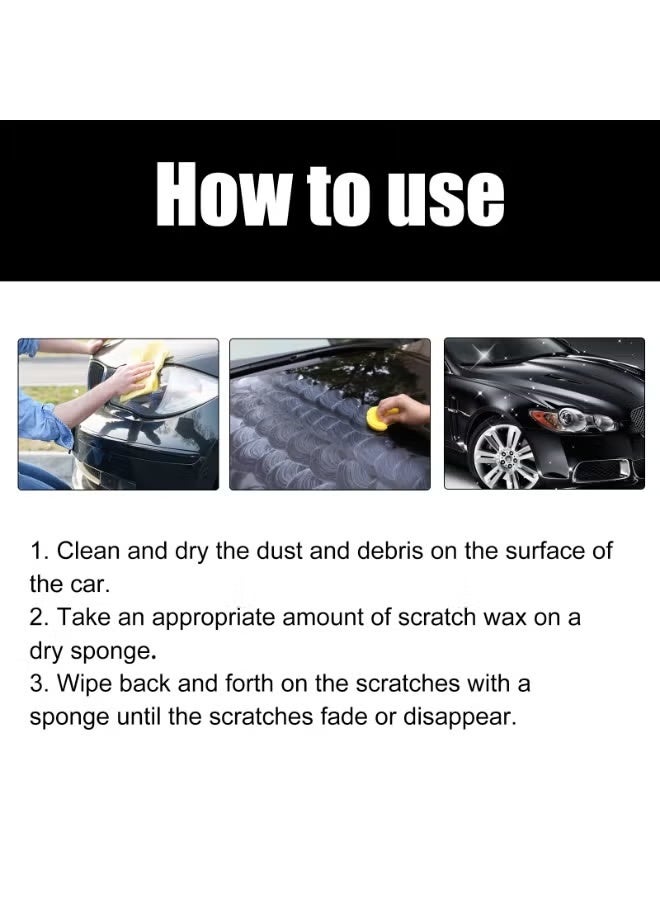 How to use

1. Clean and dry the dust and debris on the surface of the car.
2. Take an appropriate amount of scratch wax on a dry sponge.
3. Wipe back and forth on the scratches with a sponge until the scratches fade or disappear.