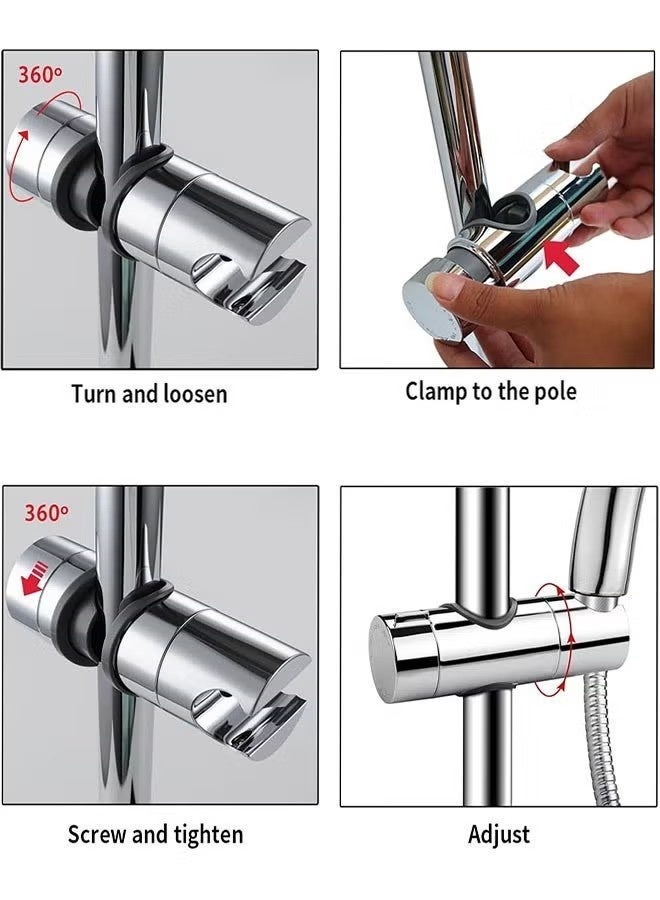 360°

Turn and loosen

Clamp to the pole

360°

Screw and tighten

Adjust