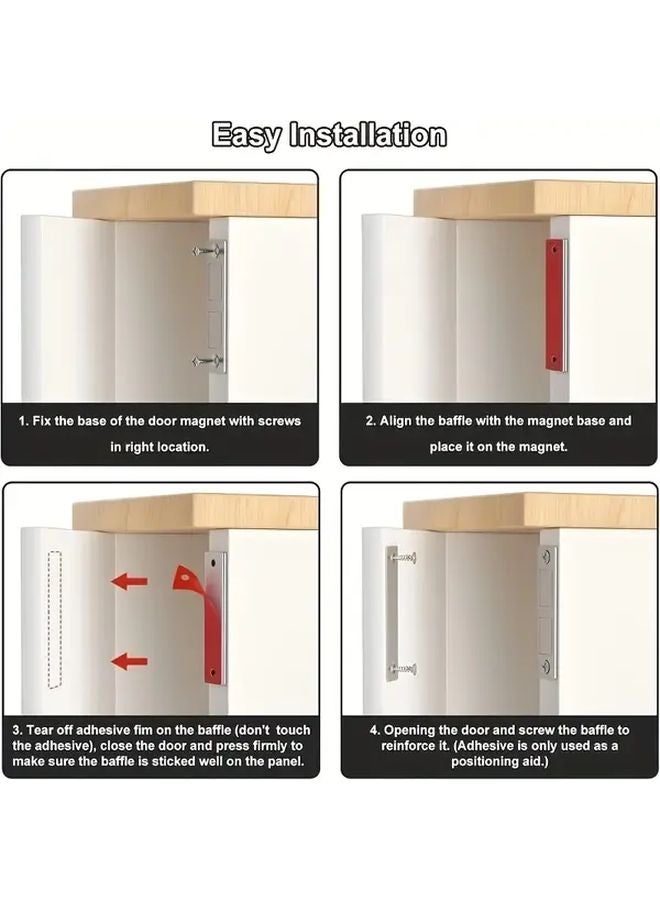 Easy Installation

1. Fix the base of the door magnet with screws in right location.

2. Align the baffle with the magnet base and place it on the magnet.

3. Tear off adhesive fim on the baffle (don't touch the adhesive), close the door and press firmly to make sure the baffle is sticked well on the panel.

4. Opening the door and screw the baffle to reinforce it. (Adhesive is only used as a positioning aid.)