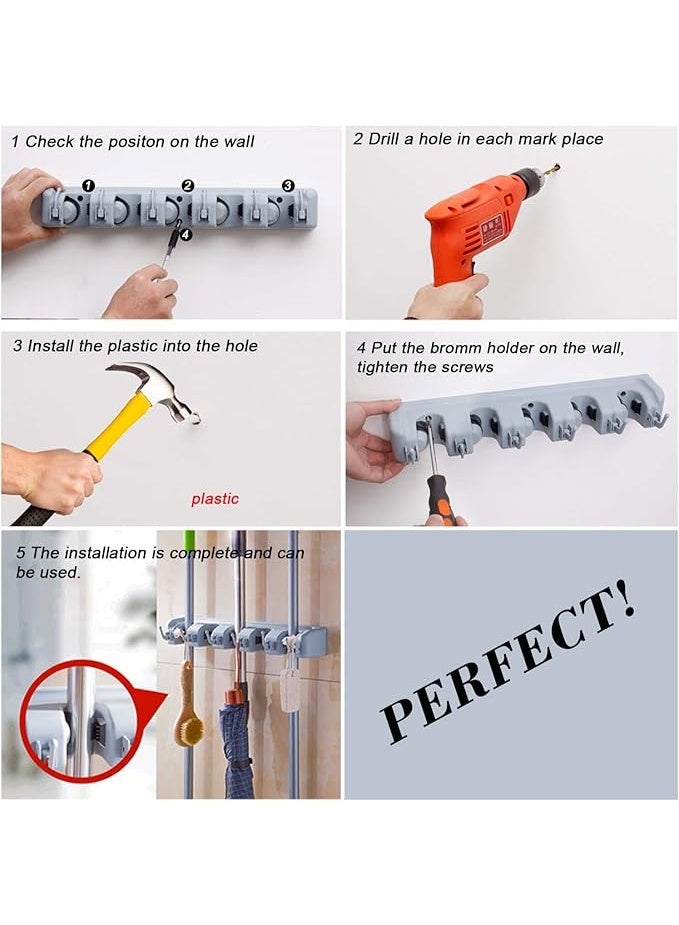 1 Check the positon on the wall

1 2 3 4

2 Drill a hole in each mark place

3 Install the plastic into the hole

plastic

4 Put the bromm holder on the wall, tighten the screws

5 The installation is complete and can be used.

PERFECT!